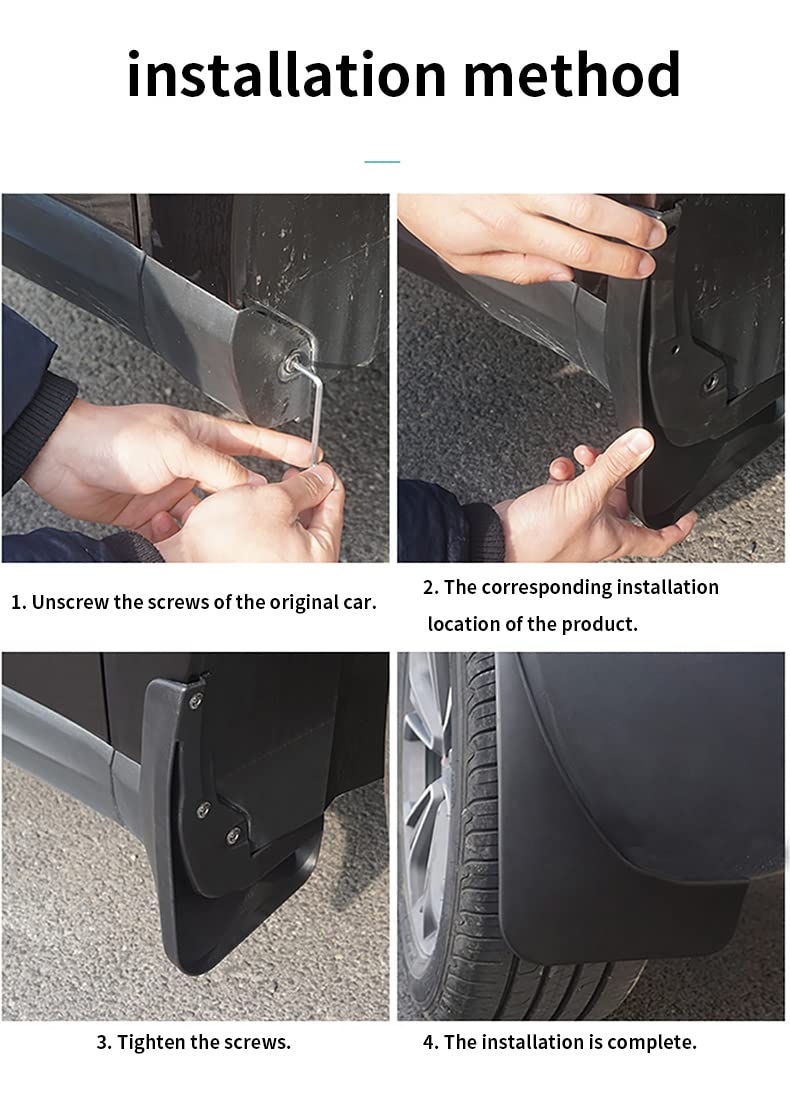 installation method

1. Unscrew the screws of the original car.

2. The corresponding installation location of the product.

3. Tighten the screws.

4. The installation is complete.