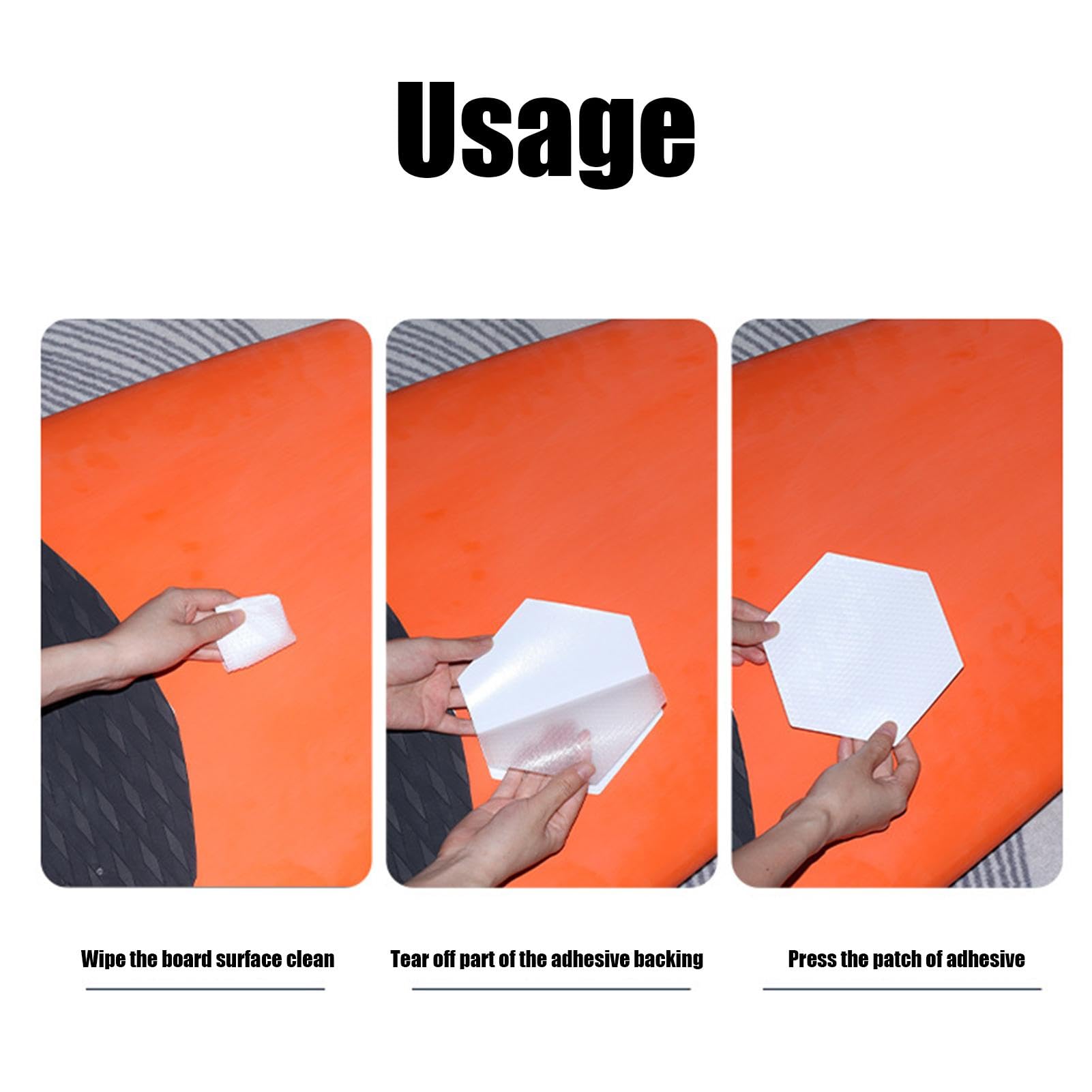 Usage

Wipe the board surface clean

Tear off part of the adhesive backing

Press the patch of adhesive