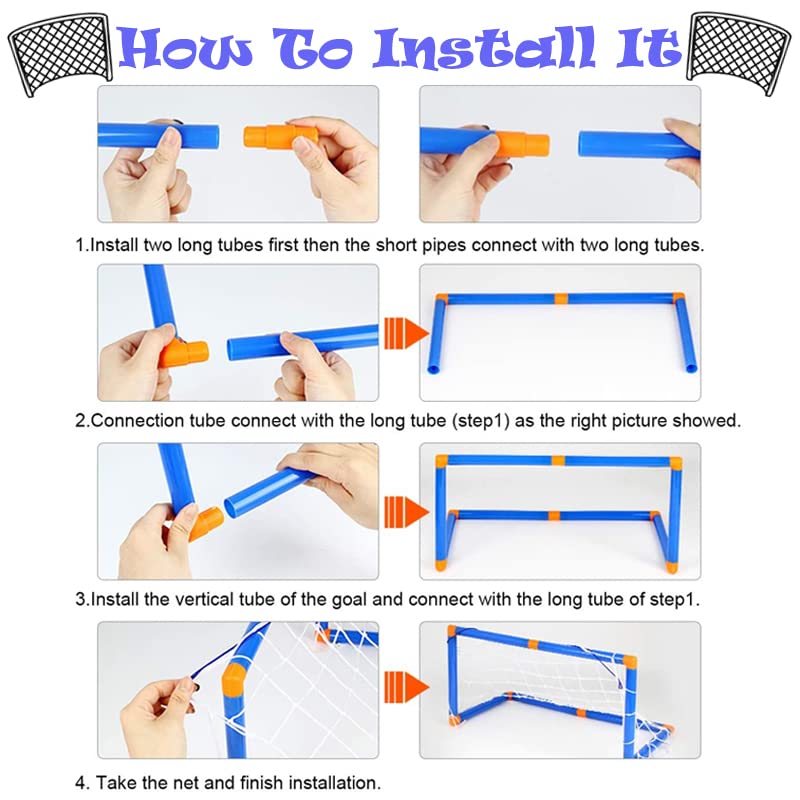 How To Install It

1.Install two long tubes first then the short pipes connect with two long tubes.

2.Connection tube connect with the long tube (step1) as the right picture showed.

3.Install the vertical tube of the goal and connect with the long tube of step1.

4. Take the net and finish installation.