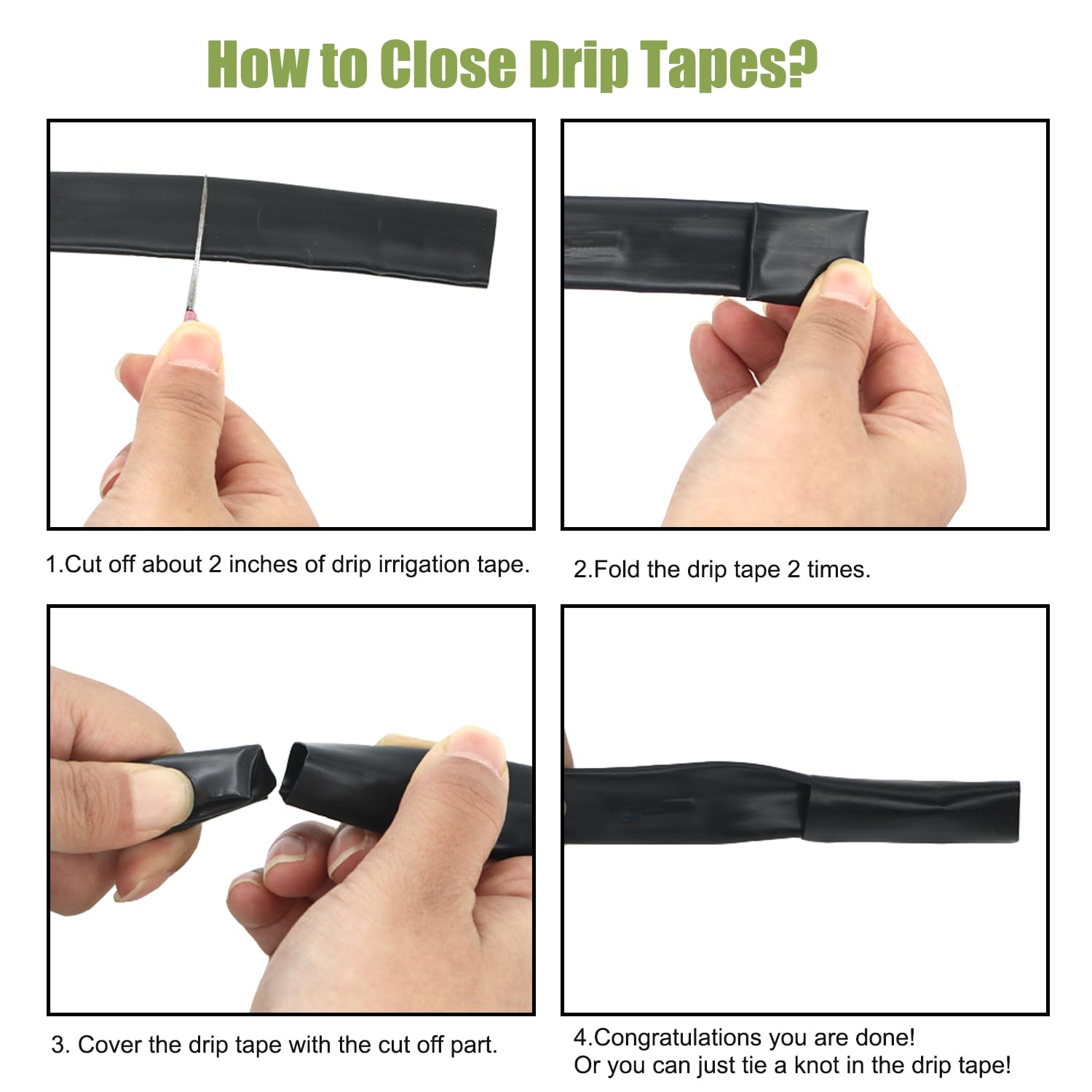 How to Close Drip Tapes?

1.Cut off about 2 inches of drip irrigation tape.

2.Fold the drip tape 2 times.

3. Cover the drip tape with the cut off part.

4.Congratulations you are done!
Or you can just tie a knot in the drip tape!