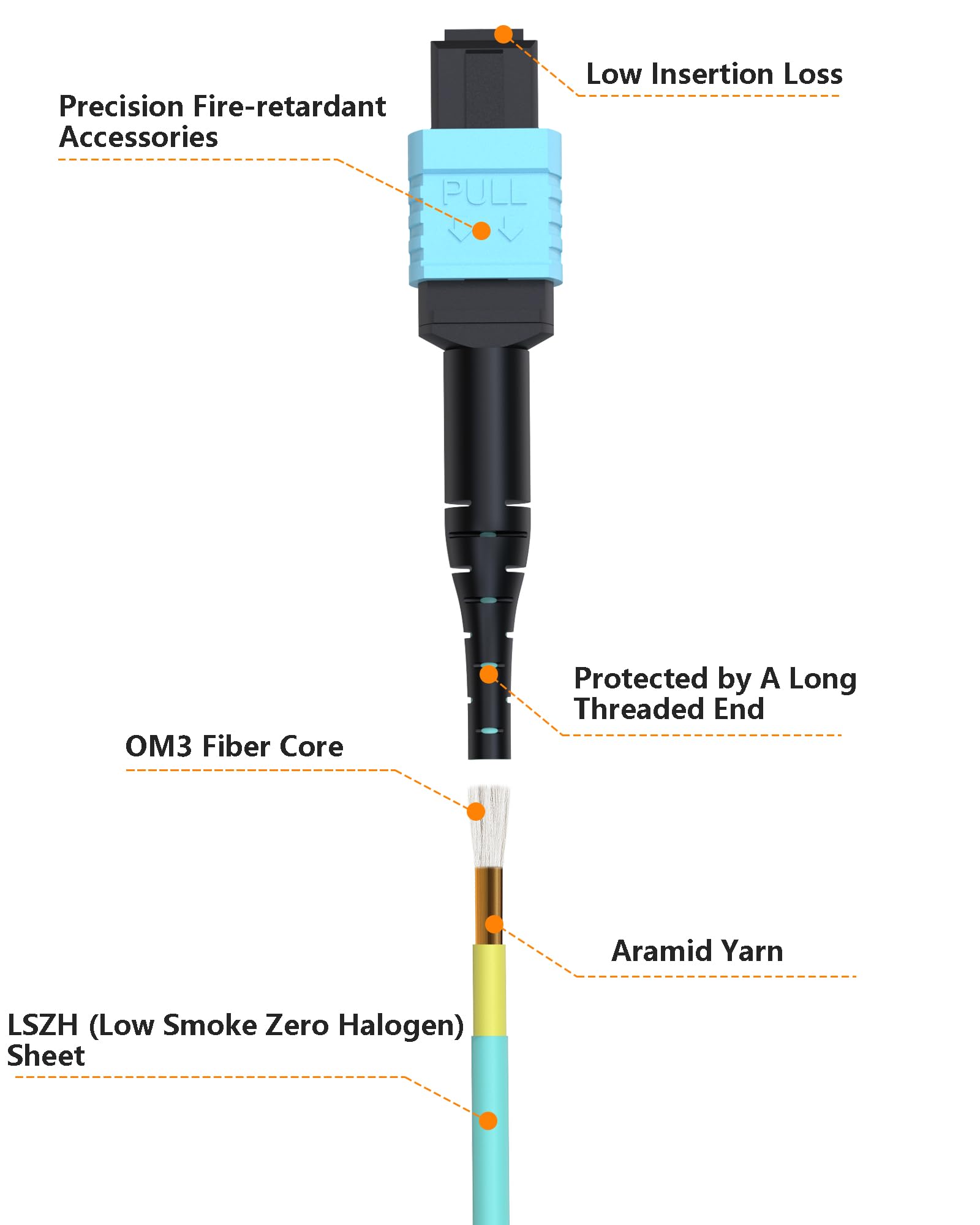 Low Insertion Loss

Precision Fire-retardant Accessories

PULL

Protected by A Long Threaded End

OM3 Fiber Core

Aramid Yarn

LSZH (Low Smoke Zero Halogen) Sheet