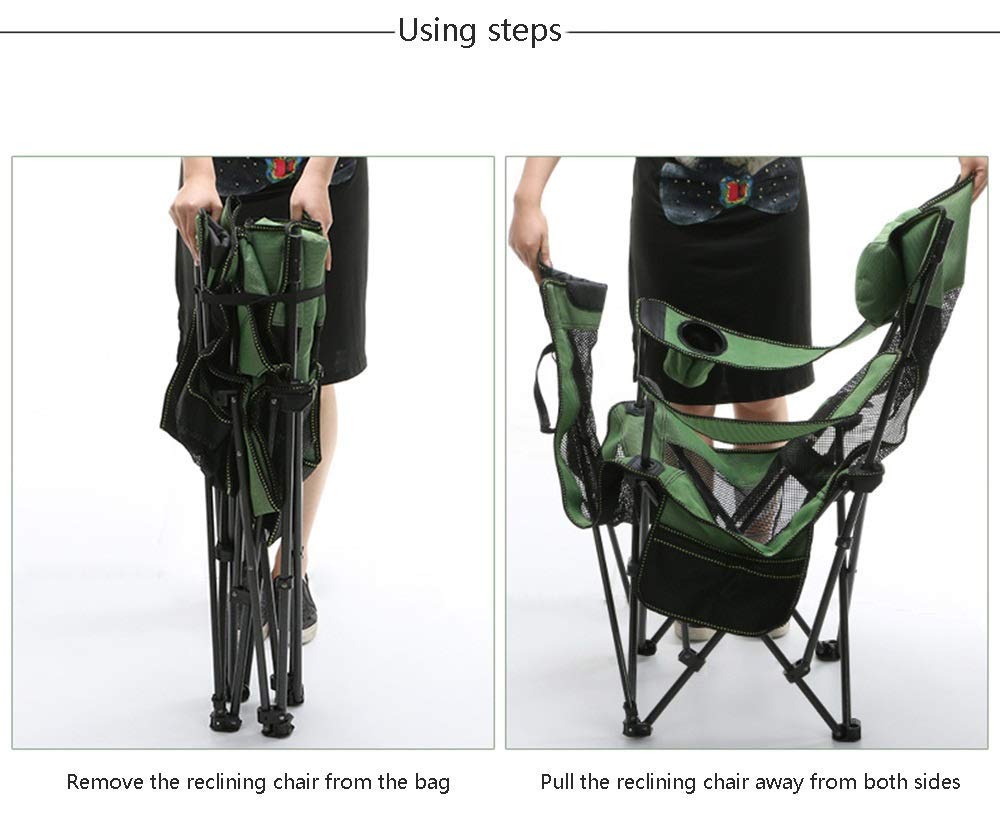 Using steps

Remove the reclining chair from the bag

Pull the reclining chair away from both sides