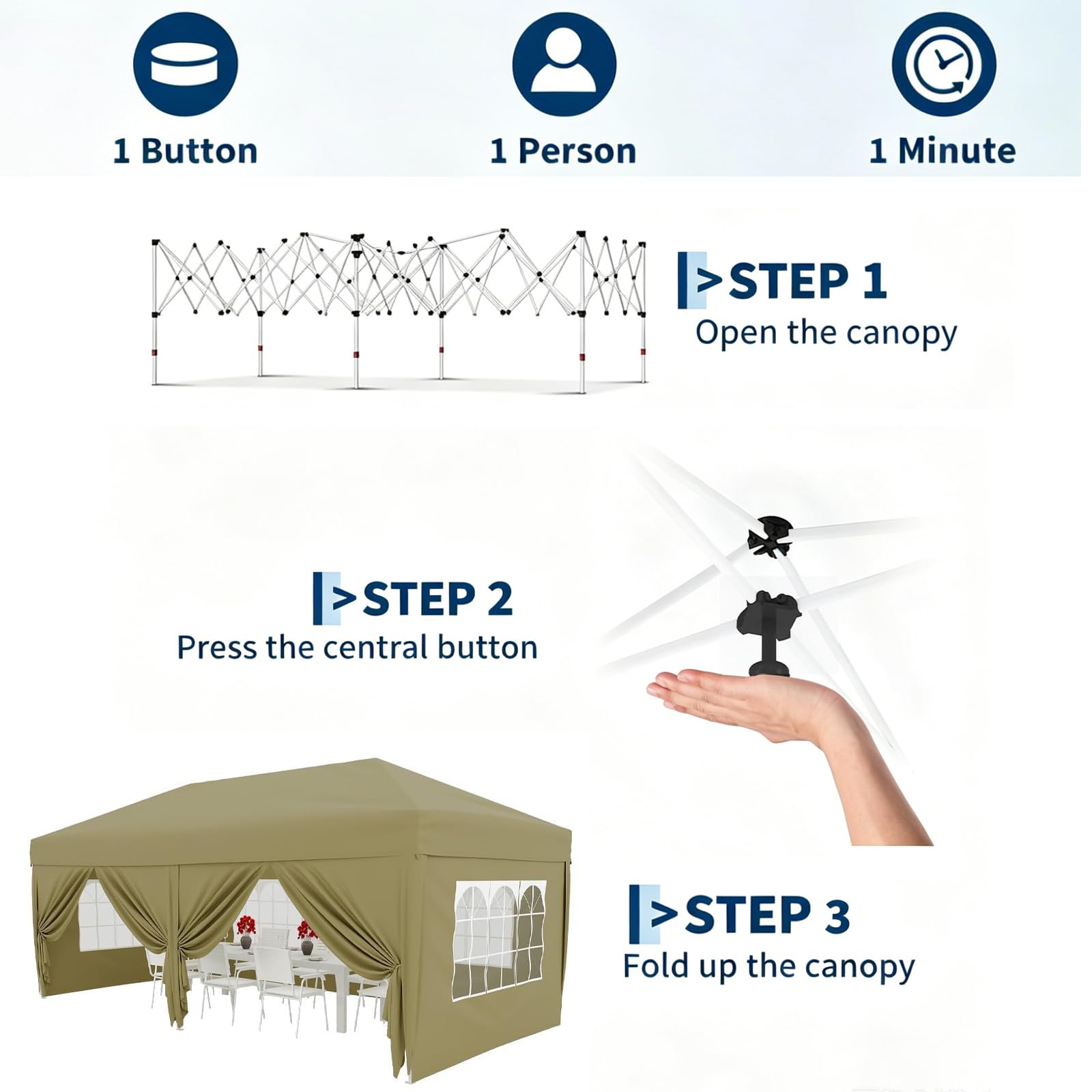 1 Button

1 Person

1 Minute

>STEP 1
Open the canopy

>STEP 2
Press the central button

>STEP 3
Fold up the canopy