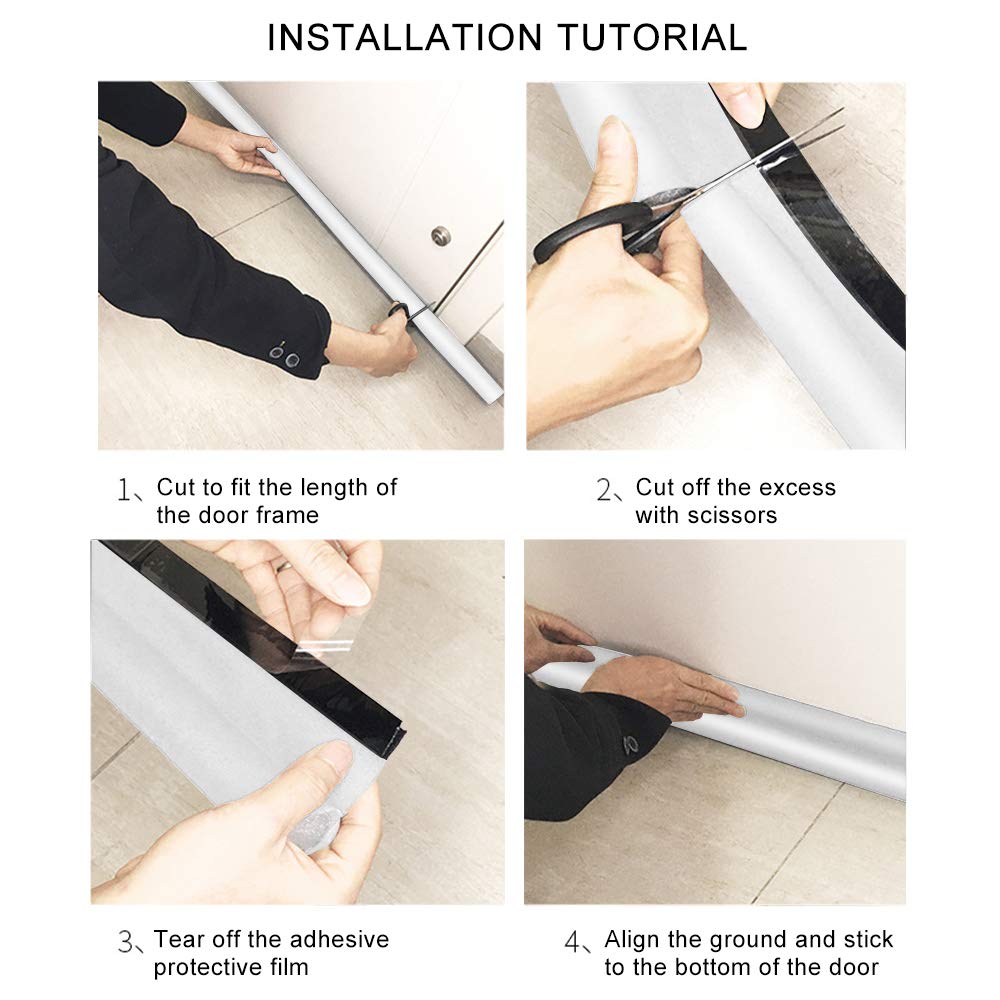 INSTALLATION TUTORIAL

1、Cut to fit the length of the door frame

2、Cut off the excess with scissors

3、Tear off the adhesive protective film

4、Align the ground and stick to the bottom of the door