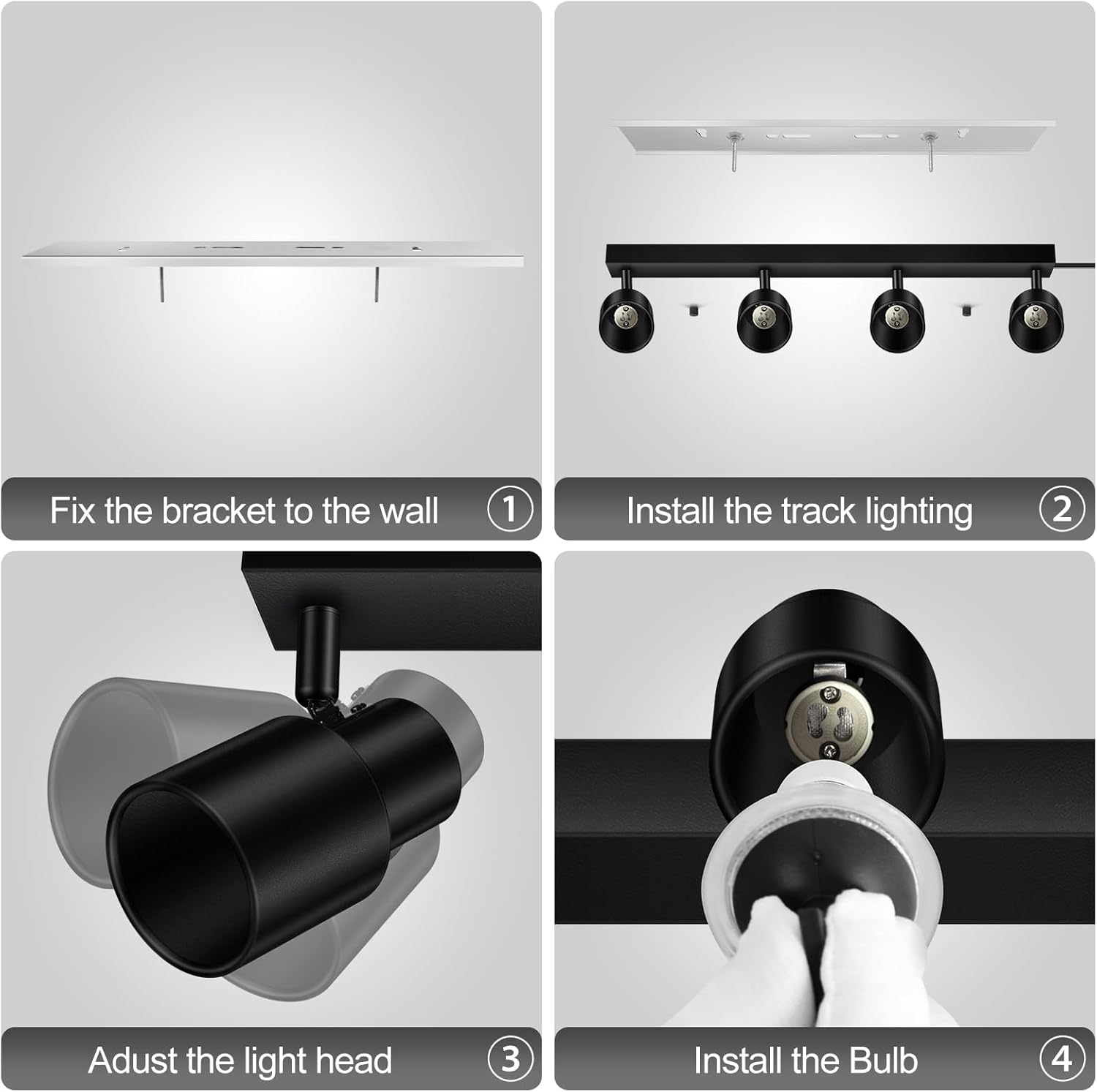 Fix the bracket to the wall ①

Install the track lighting ②

Adust the light head ③

Install the Bulb ④