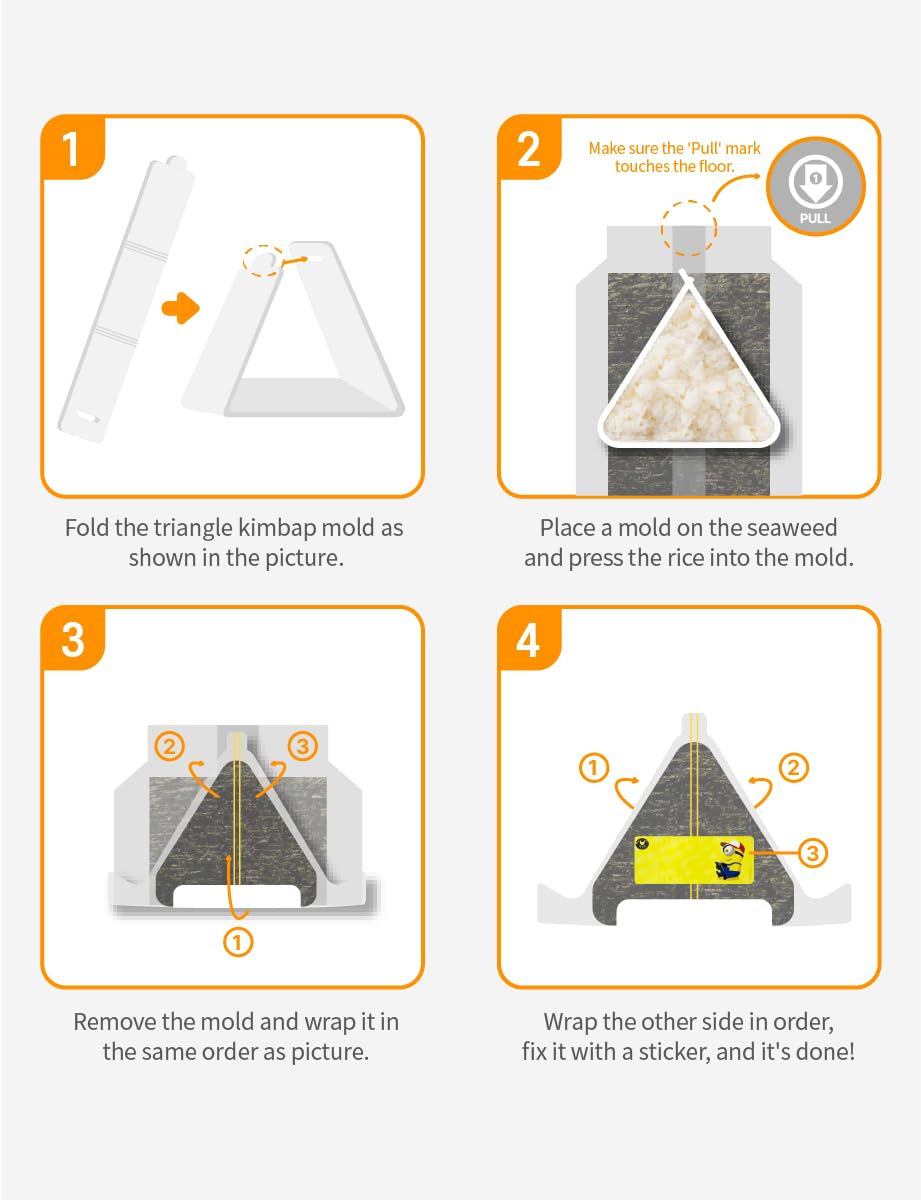 1

Fold the triangle kimbap mold as shown in the picture.

2

Make sure the 'Pull' mark touches the floor.

1
PULL

Place a mold on the seaweed and press the rice into the mold.

3

2
3
1

Remove the mold and wrap it in the same order as picture.

4

1
2
3

Wrap the other side in order, fix it with a sticker, and it's done!