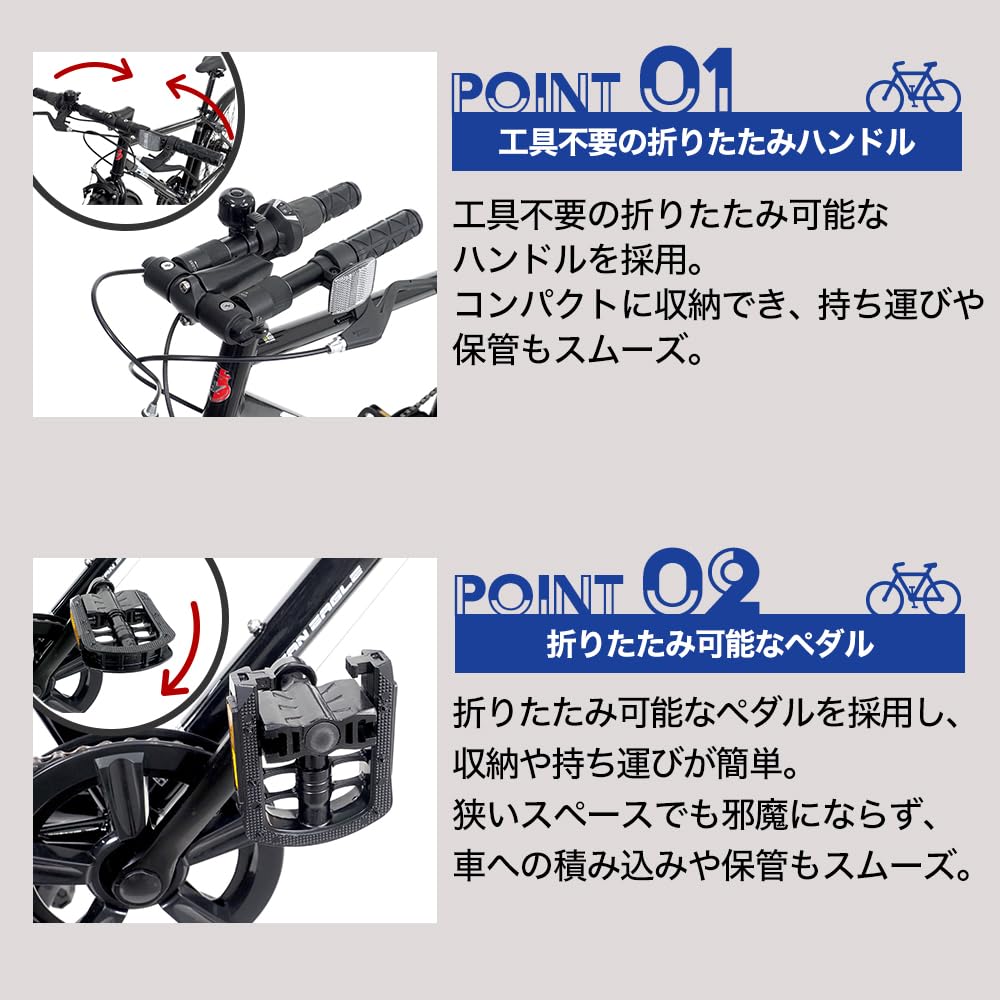 POINT 01
工具不要の折りたたみハンドル

工具不要の折りたたみ可能なハンドルを採用。
コンパクトに収納でき、持ち運びや保管もスムーズ。

POINT 02
折りたたみ可能なペダル

折りたたみ可能なペダルを採用し、収納や持ち運びが簡単。
狭いスペースでも邪魔にならず、車への積み込みや保管もスムーズ。