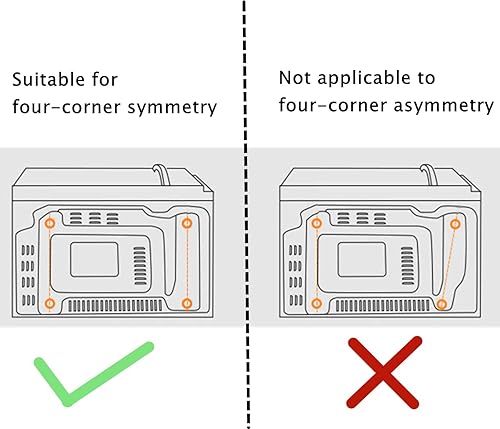 Suitable for four-corner symmetry

Not applicable to four-corner asymmetry