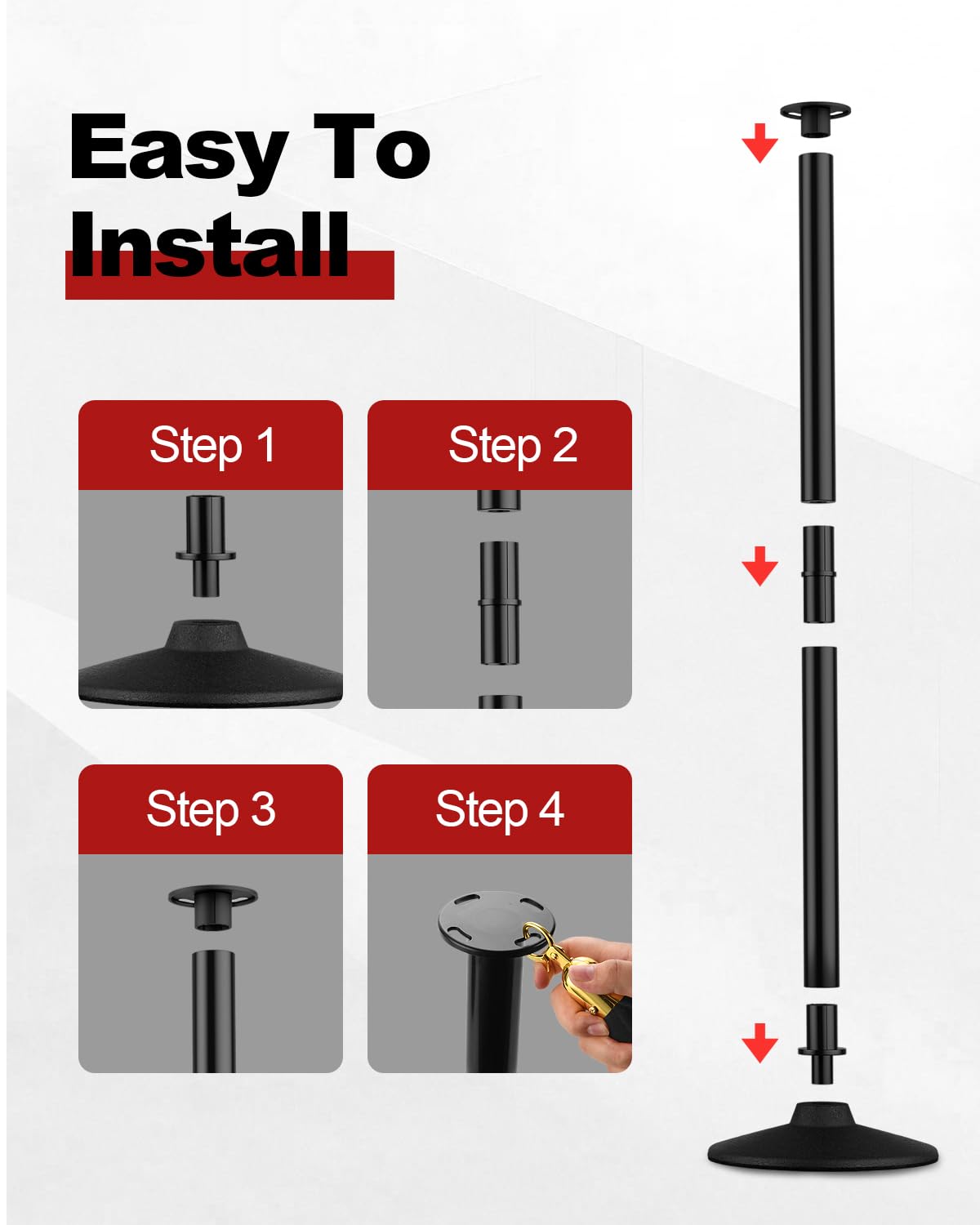 Easy To Install

Step 1

Step 2

Step 3

Step 4