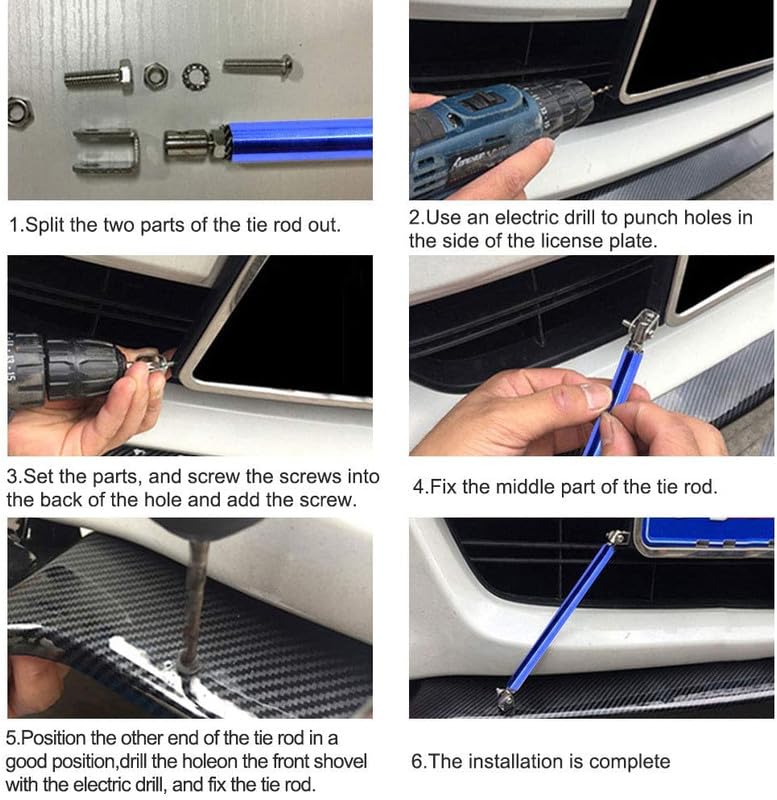 1.Split the two parts of the tie rod out.

2.Use an electric drill to punch holes in the side of the license plate.

3.Set the parts, and screw the screws into the back of the hole and add the screw.

4.Fix the middle part of the tie rod.

5.Position the other end of the tie rod in a good position,drill the holeon the front shovel with the electric drill, and fix the tie rod.

6.The installation is complete