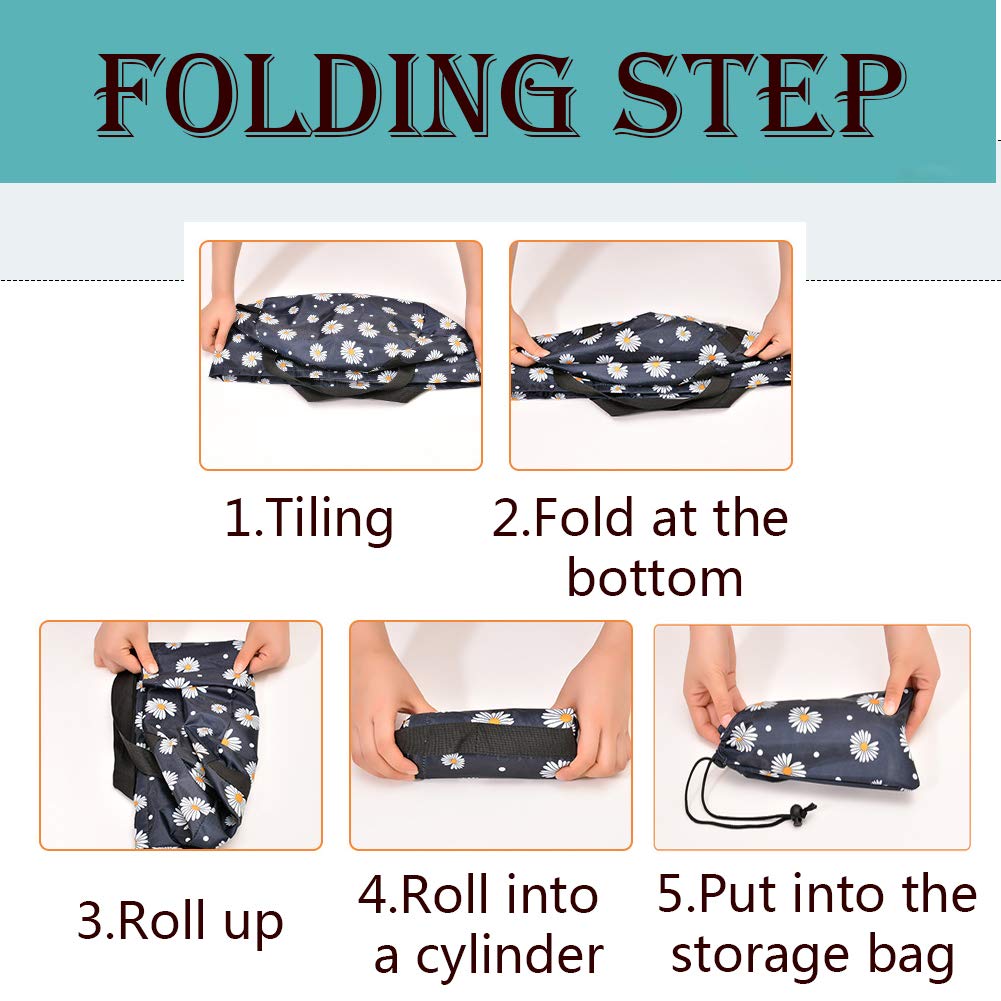 FOLDING STEP

1.Tiling

2.Fold at the bottom

3.Roll up

4.Roll into a cylinder

5.Put into the storage bag