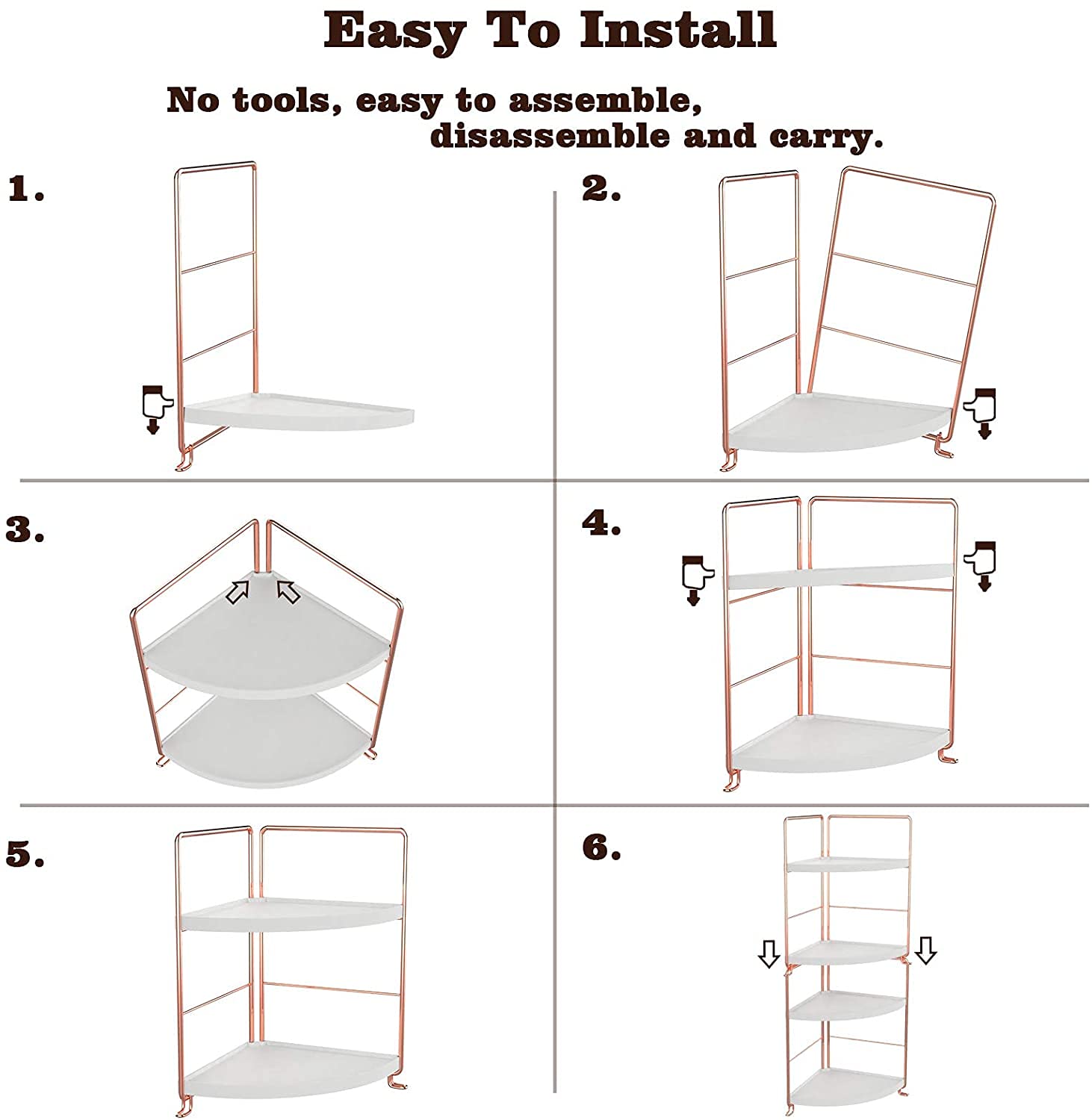 Easy To Install

No tools, easy to assemble, disassemble and carry.

1.

2.

3.

4.

5.

6.