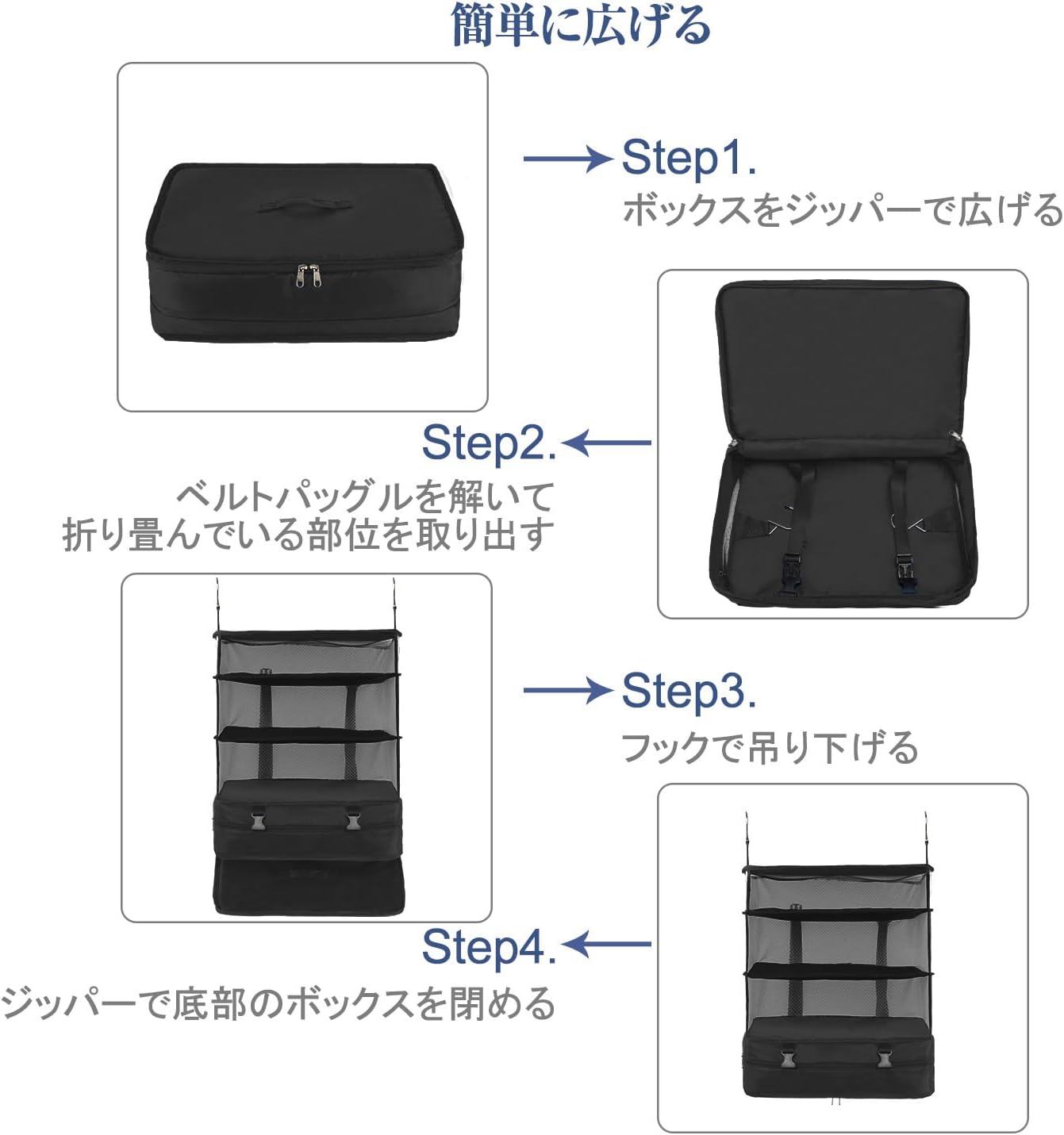 簡単に広げる

Step1.
ボックスをジッパーで広げる

Step2.
ベルトパッグルを解いて
折り畳んでいる部位を取り出す

Step3.
フックで吊り下げる

Step4.
ジッパーで底部のボックスを閉める