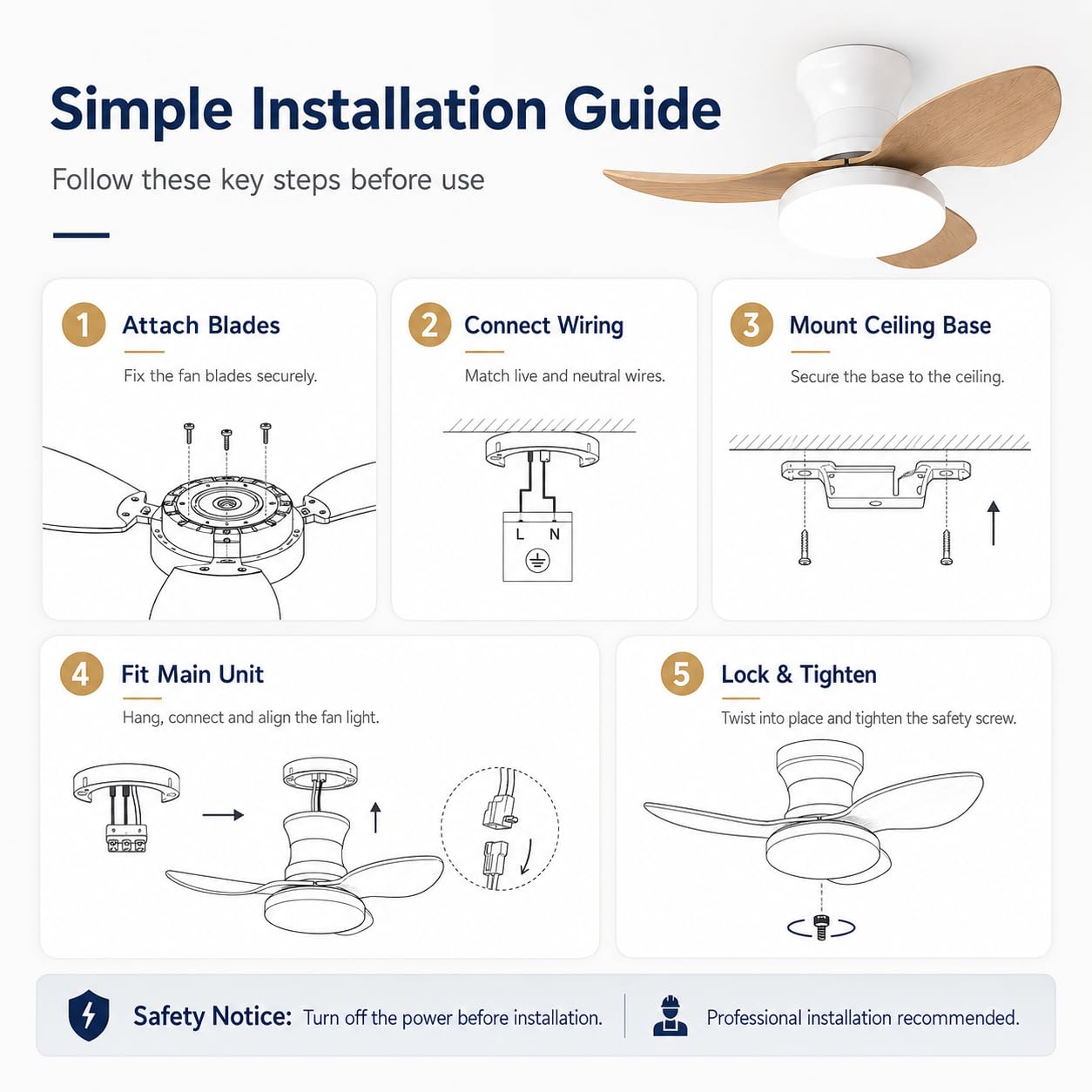 Simple Installation Guide

Follow these key steps before use

1 Attach Blades

Fix the fan blades securely.

2 Connect Wiring

Match live and neutral wires.

L N

3 Mount Ceiling Base

Secure the base to the ceiling.

4 Fit Main Unit

Hang, connect and align the fan light.

5 Lock & Tighten

Twist into place and tighten the safety screw.

Safety Notice: Turn off the power before installation.

Professional installation recommended.