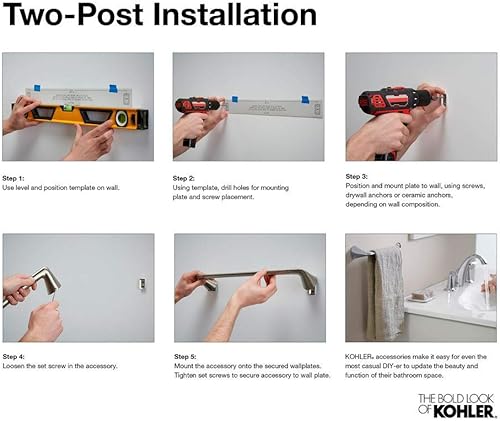 Two-Post Installation

Step 1:
Use level and position template on wall.

Step 2:
Using template, drill holes for mounting plate and screw placement.

Step 3:
Position and mount plate to wall, using screws, drywall anchors or ceramic anchors, depending on wall composition.

Step 4:
Loosen the set screw in the accessory.

Step 5:
Mount the accessory onto the secured wallplates. Tighten set screws to secure accessory to wall plate.

KOHLER® accessories make it easy for even the most casual DIY-er to update the beauty and function of their bathroom space.

THE BOLD LOOK OF KOHLER.