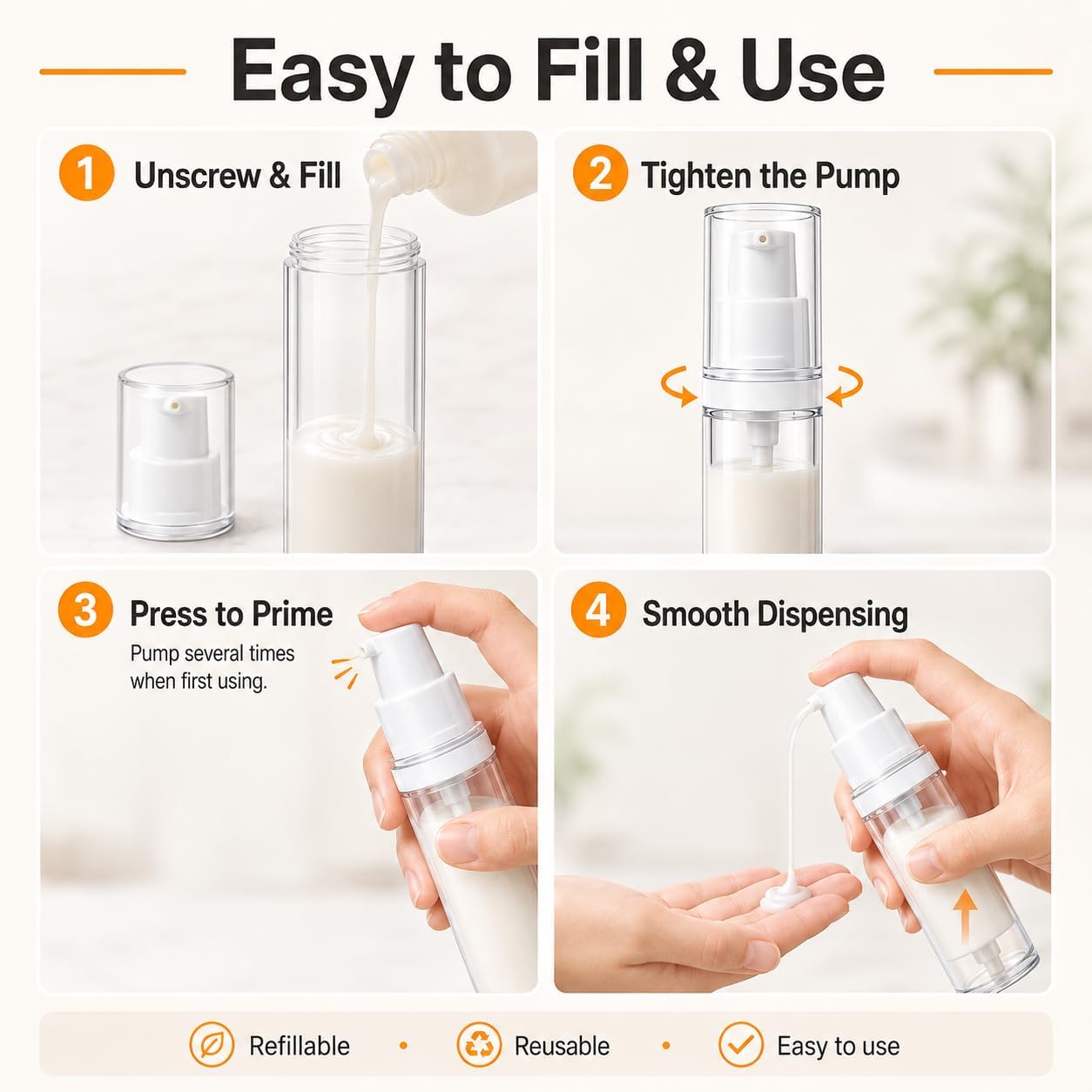 Easy to Fill & Use

1 Unscrew & Fill

2 Tighten the Pump

3 Press to Prime

Pump several times when first using.

4 Smooth Dispensing

Refillable • Reusable • Easy to use