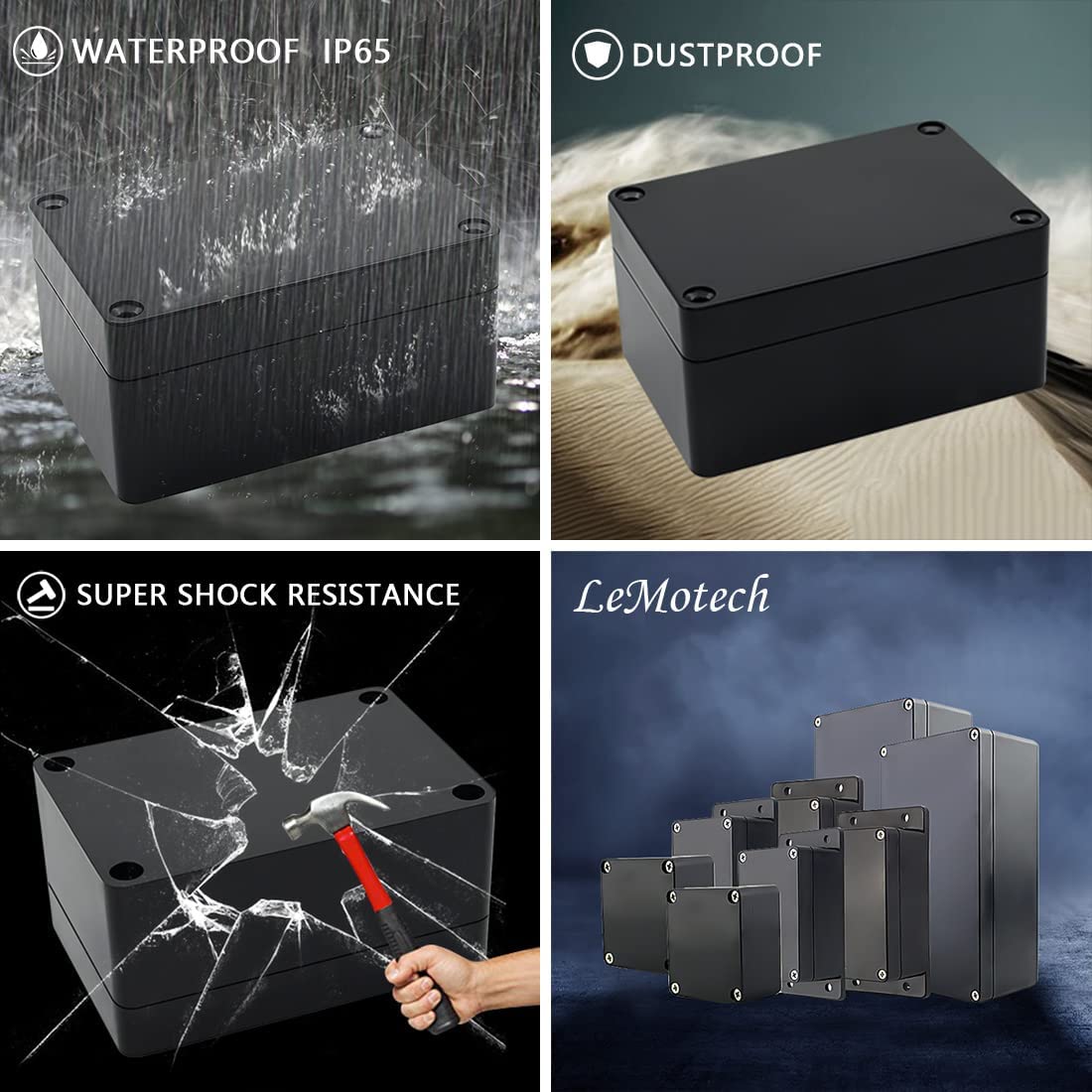 WATERPROOF IP65

DUSTPROOF

SUPER SHOCK RESISTANCE

LeMotech