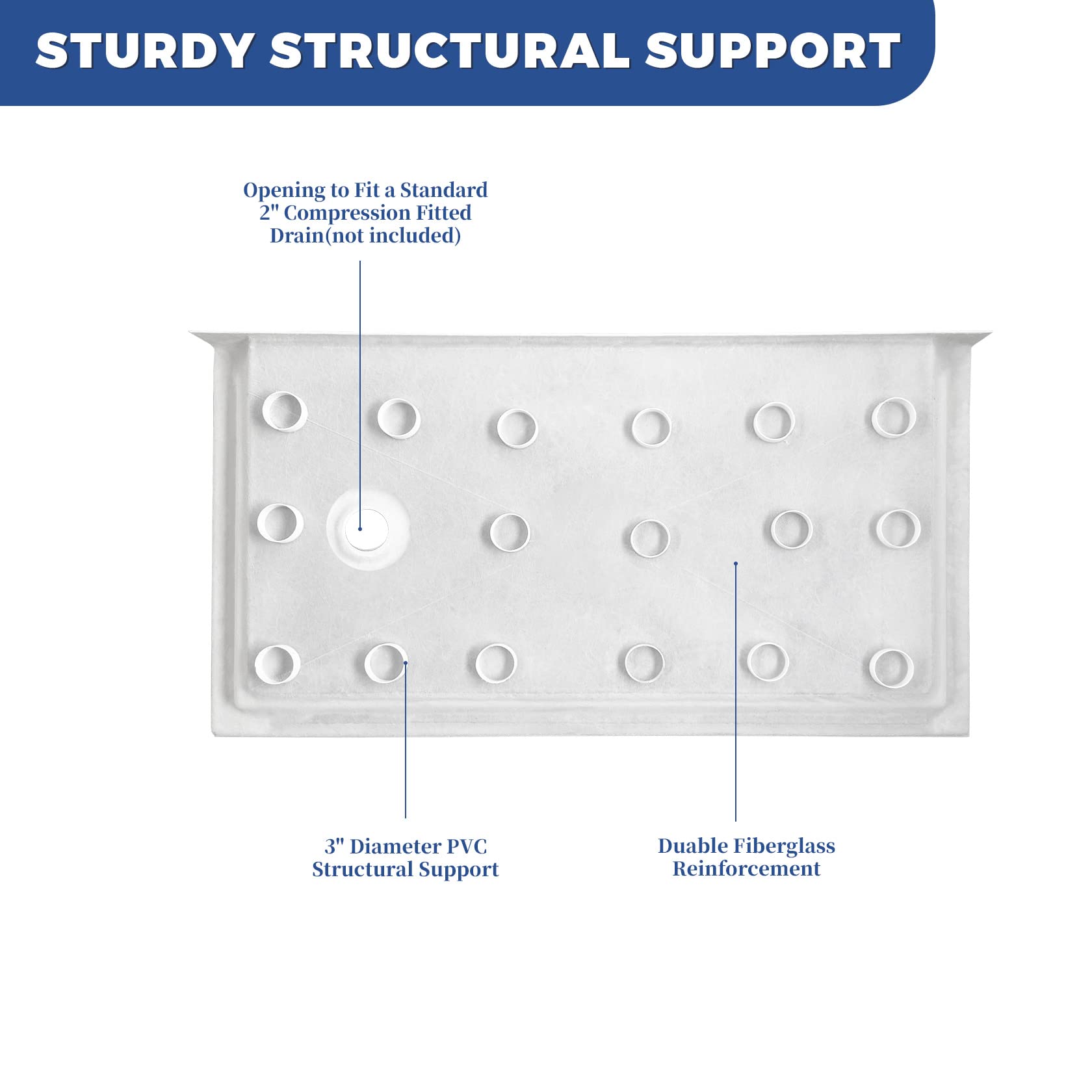 STURDY STRUCTURAL SUPPORT

Opening to Fit a Standard 2" Compression Fitted Drain(not included)

3" Diameter PVC Structural Support

Duable Fiberglass Reinforcement