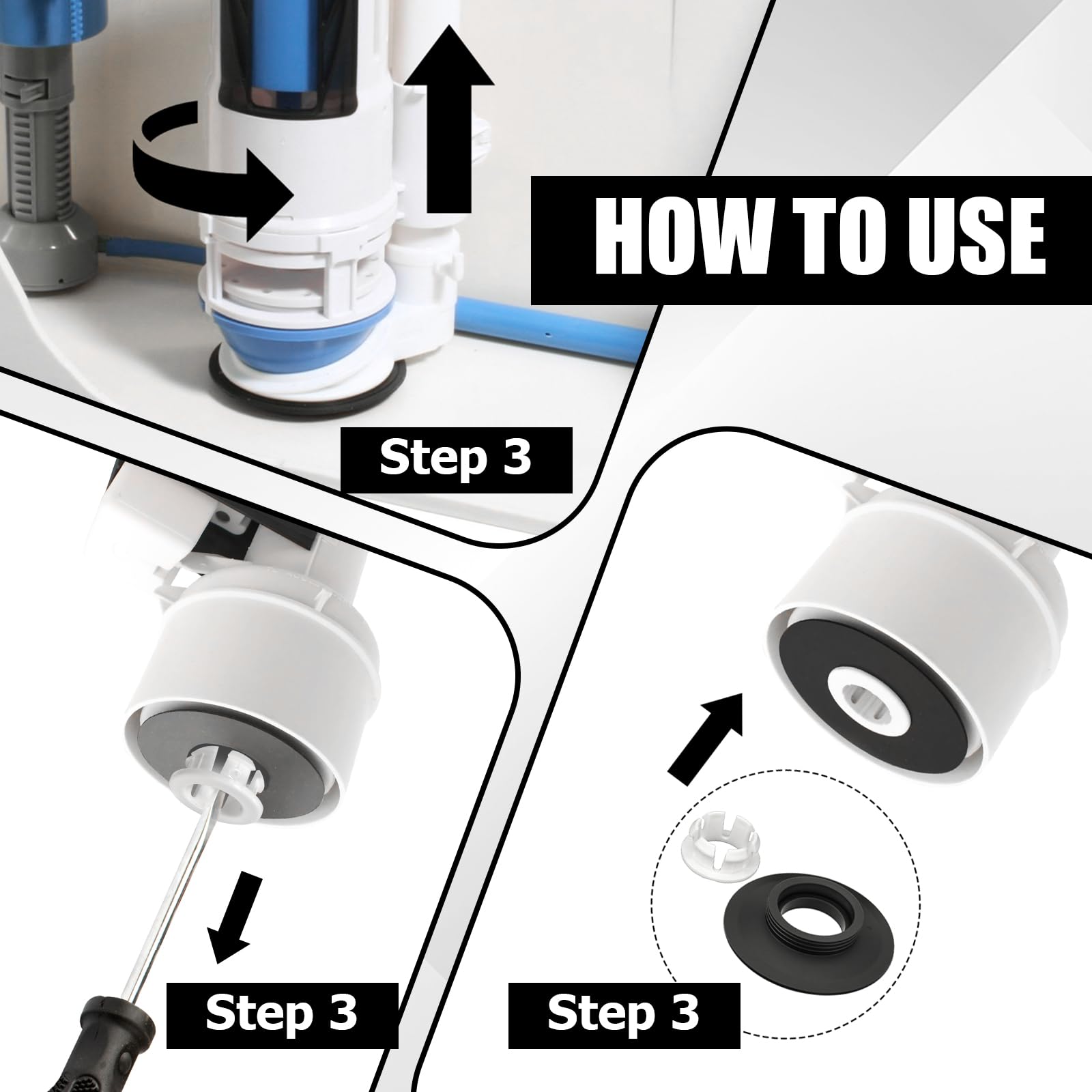 HOW TO USE

Step 3

Step 3

Step 3