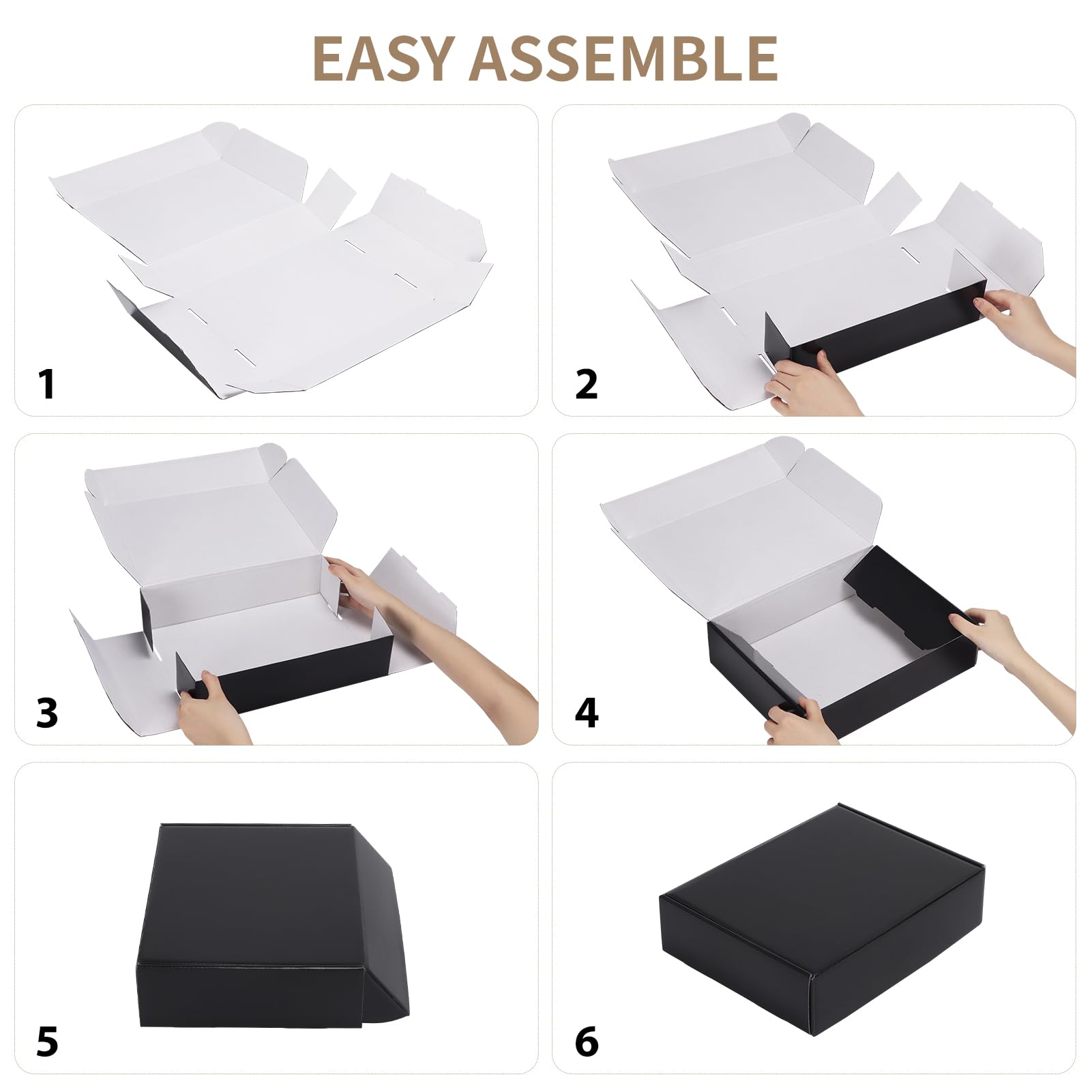 EASY ASSEMBLE

1

2

3

4

5

6