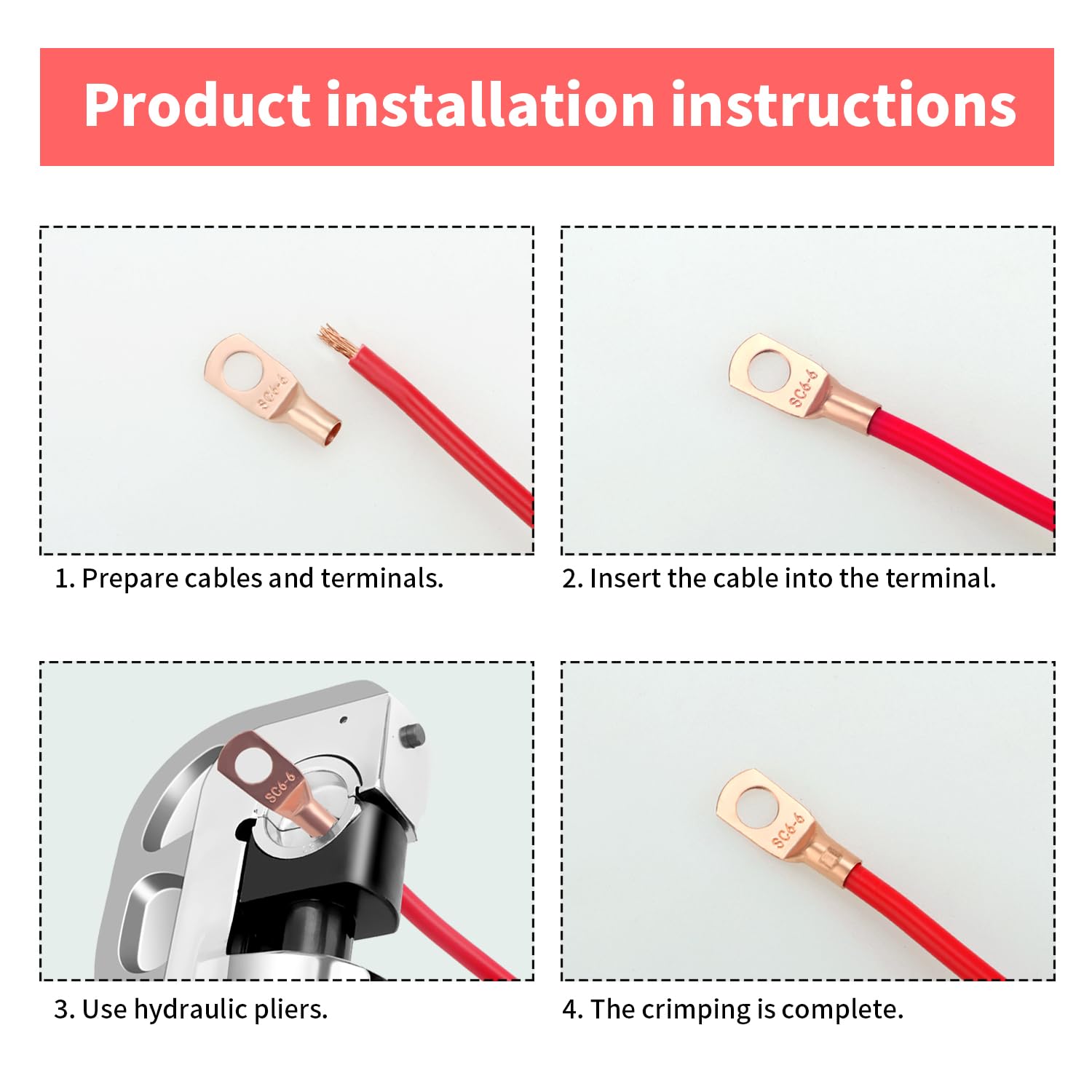 Product installation instructions

SC6-6

1. Prepare cables and terminals.

SC6-6

2. Insert the cable into the terminal.

SC6-6

3. Use hydraulic pliers.

SC6-6

4. The crimping is complete.