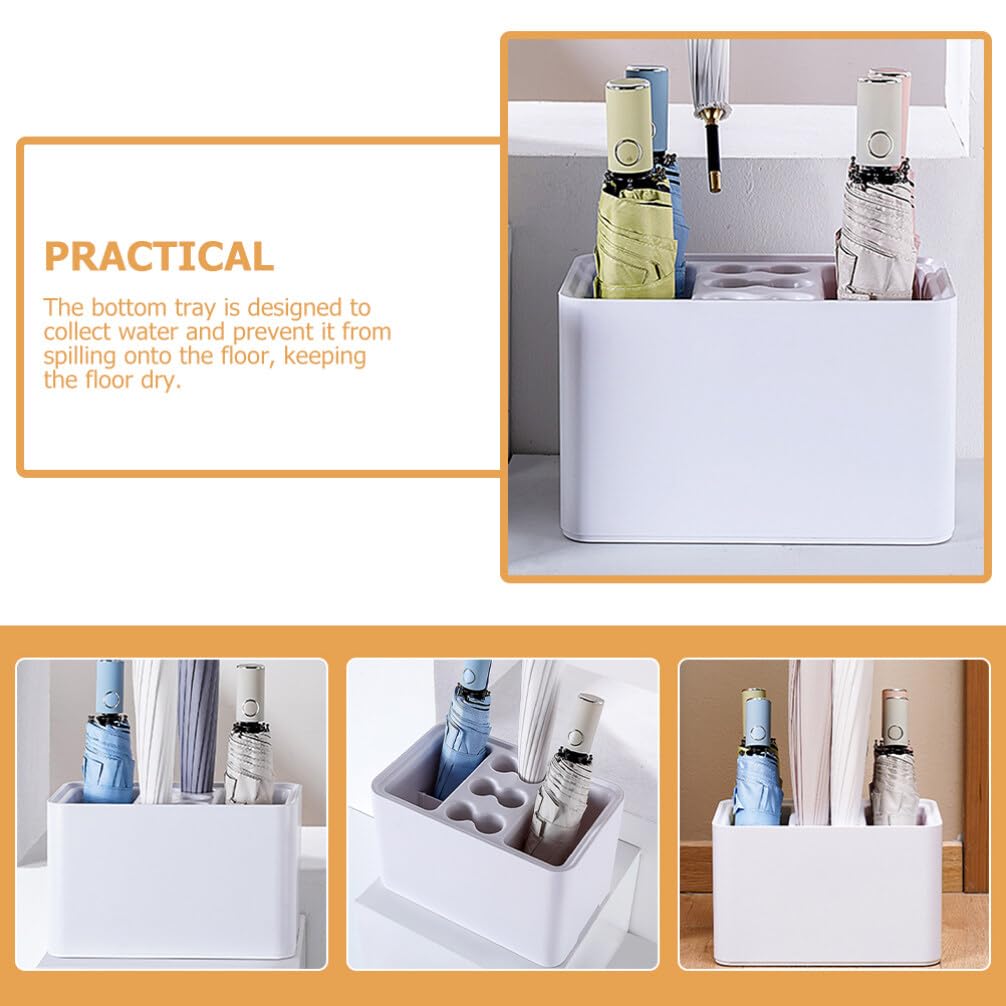 PRACTICAL

The bottom tray is designed to collect water and prevent it from spilling onto the floor, keeping the floor dry.