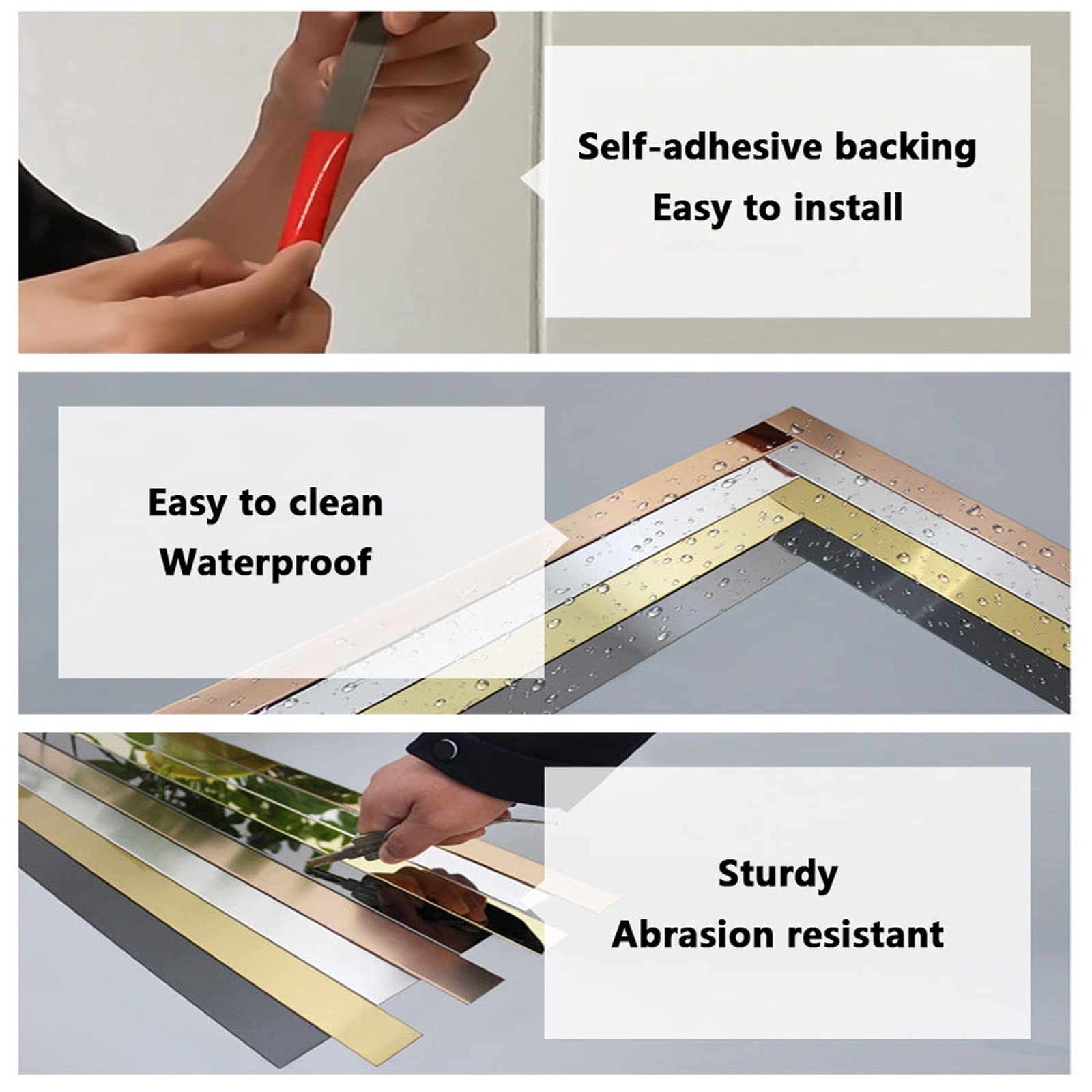 Self-adhesive backing
Easy to install

Easy to clean
Waterproof

Sturdy
Abrasion resistant