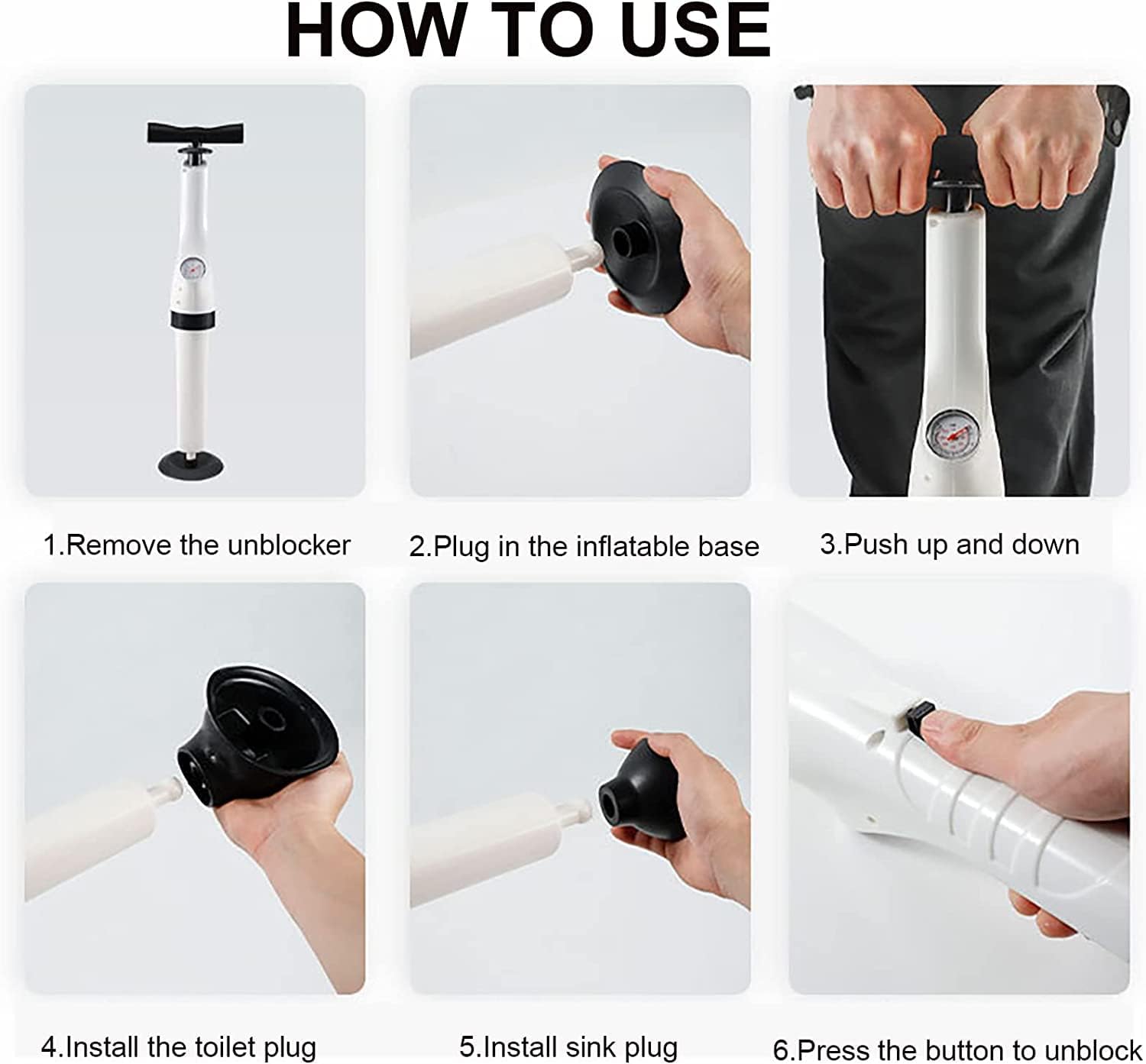 HOW TO USE

1.Remove the unblocker

2.Plug in the inflatable base

3.Push up and down

4.Install the toilet plug

5.Install sink plug

6.Press the button to unblock