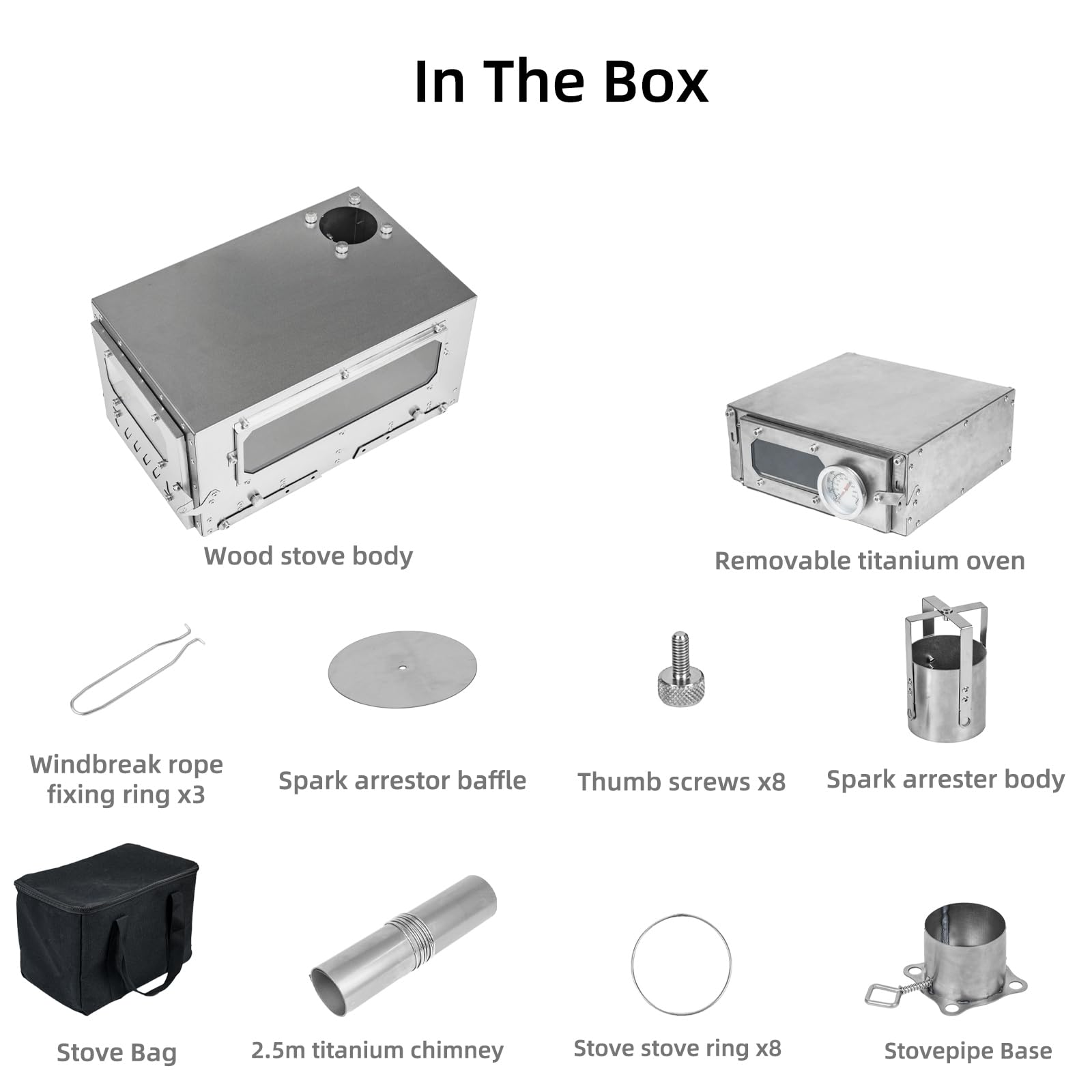 In The Box

Wood stove body

Removable titanium oven

Windbreak rope fixing ring x3

Spark arrestor baffle

Thumb screws x8

Spark arrester body

Stove Bag

2.5m titanium chimney

Stove stove ring x8

Stovepipe Base