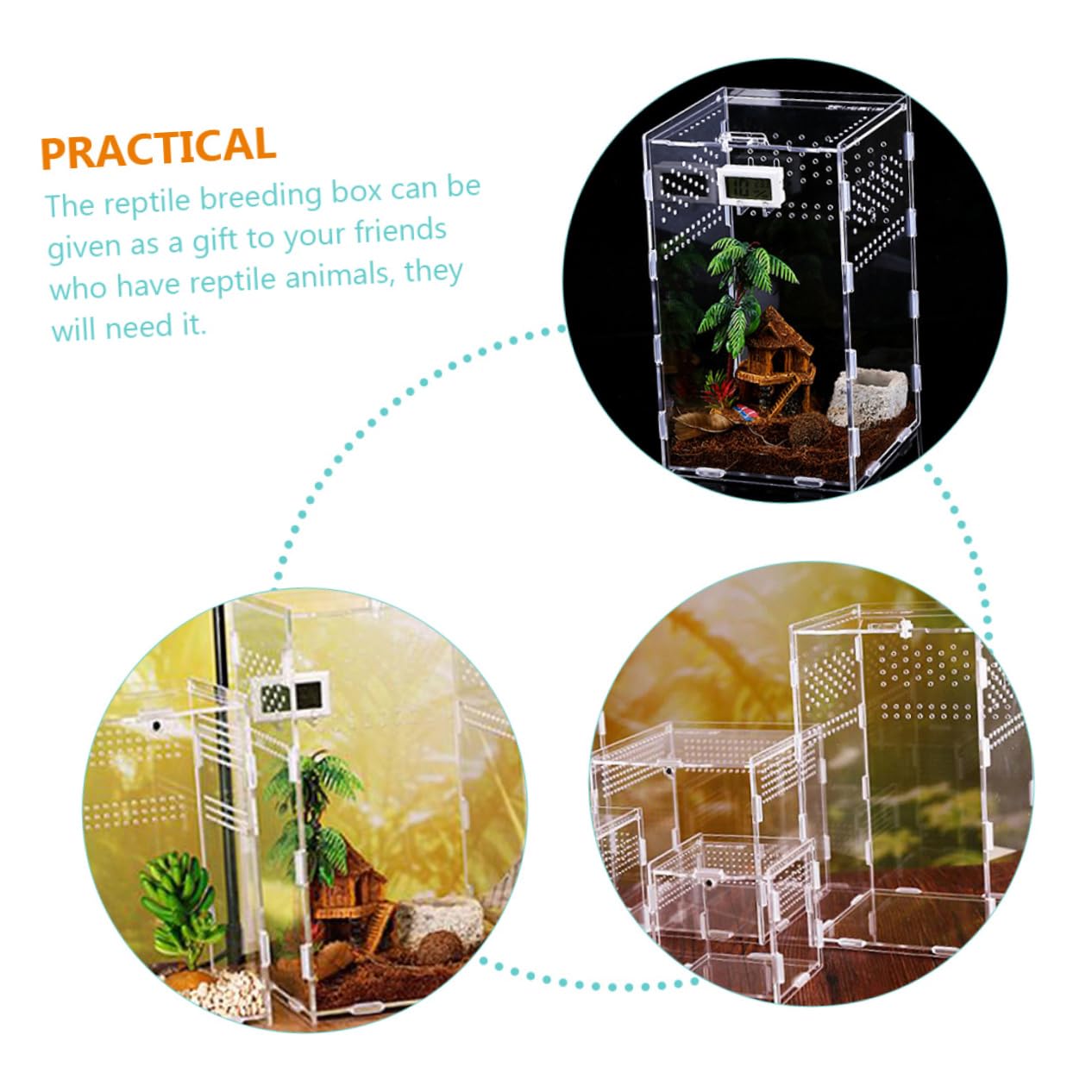 PRACTICAL

The reptile breeding box can be given as a gift to your friends who have reptile animals, they will need it.