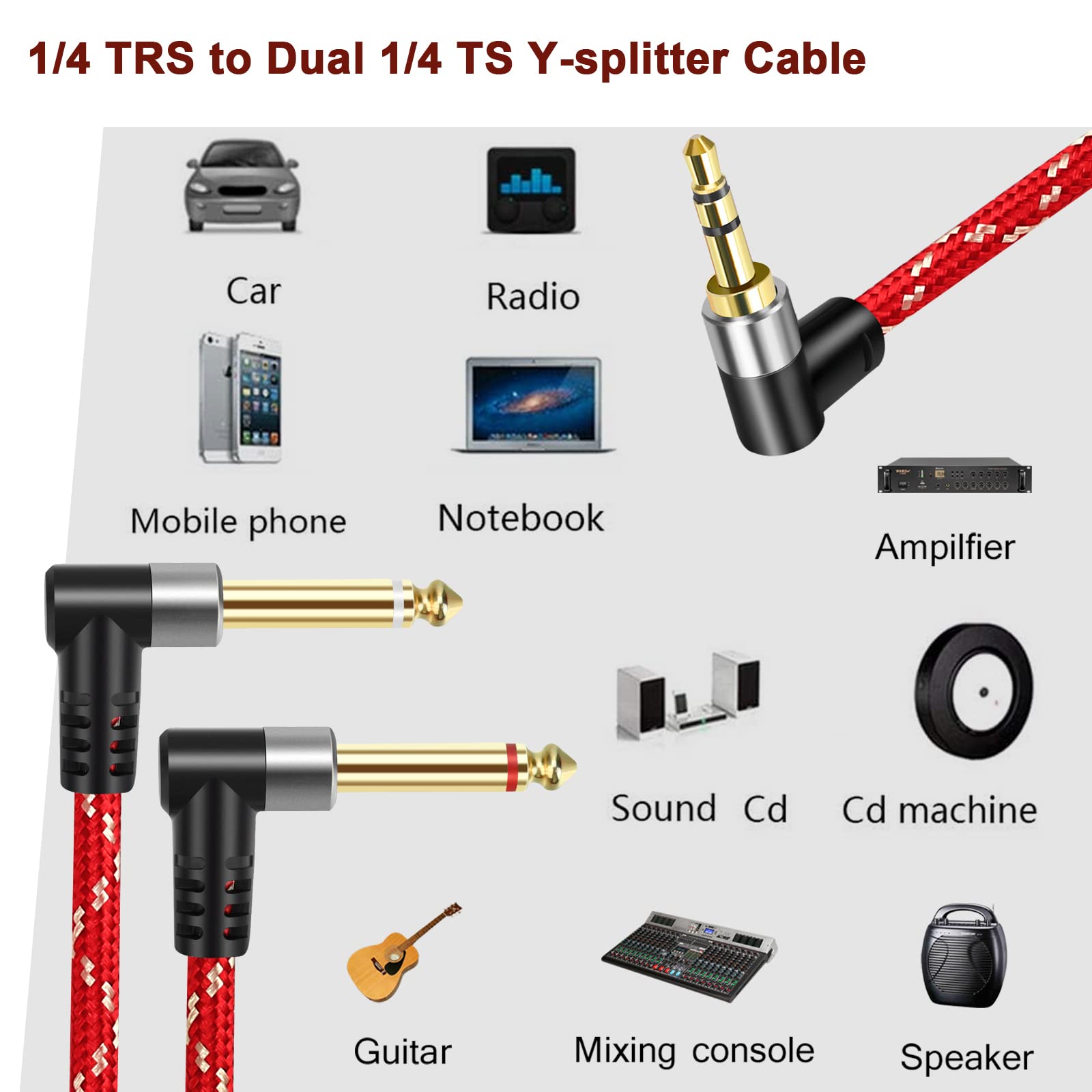 1/4 TRS to Dual 1/4 TS Y-splitter Cable

Car

Radio

Mobile phone

Notebook

Ampilfier

Sound Cd

Cd machine

Guitar

Mixing console

Speaker