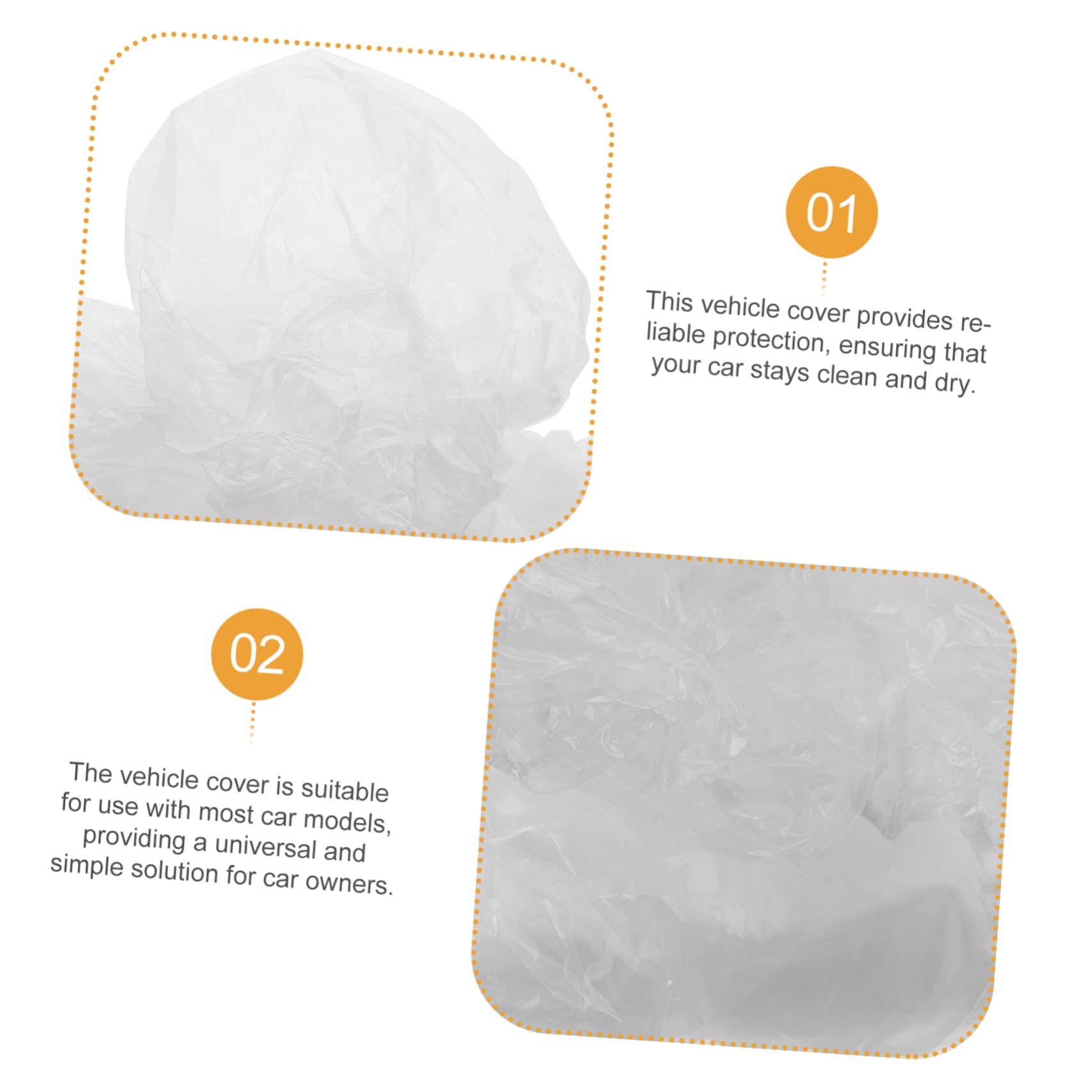 01

This vehicle cover provides reliable protection, ensuring that your car stays clean and dry.

02

The vehicle cover is suitable for use with most car models, providing a universal and simple solution for car owners.