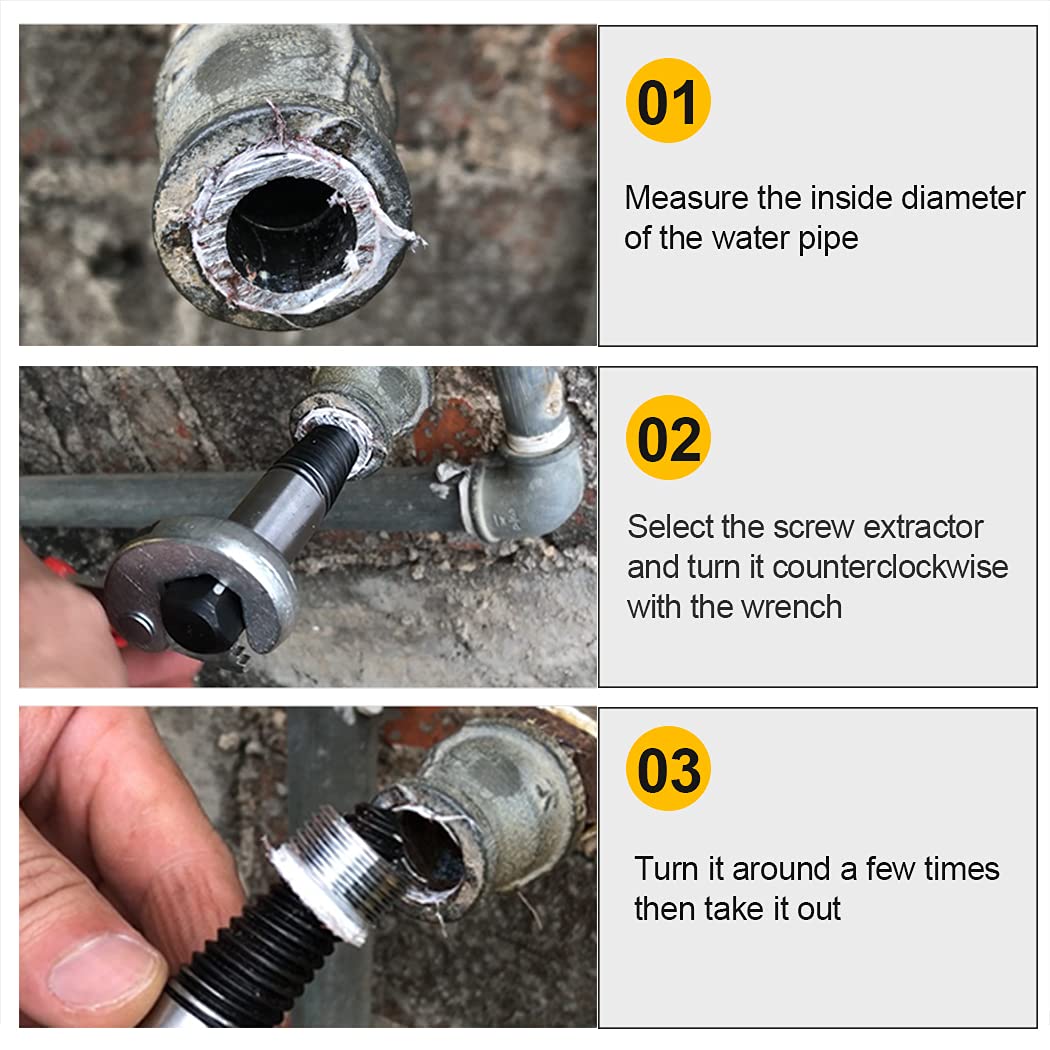 01

Measure the inside diameter of the water pipe

02

Select the screw extractor and turn it counterclockwise with the wrench

03

Turn it around a few times then take it out