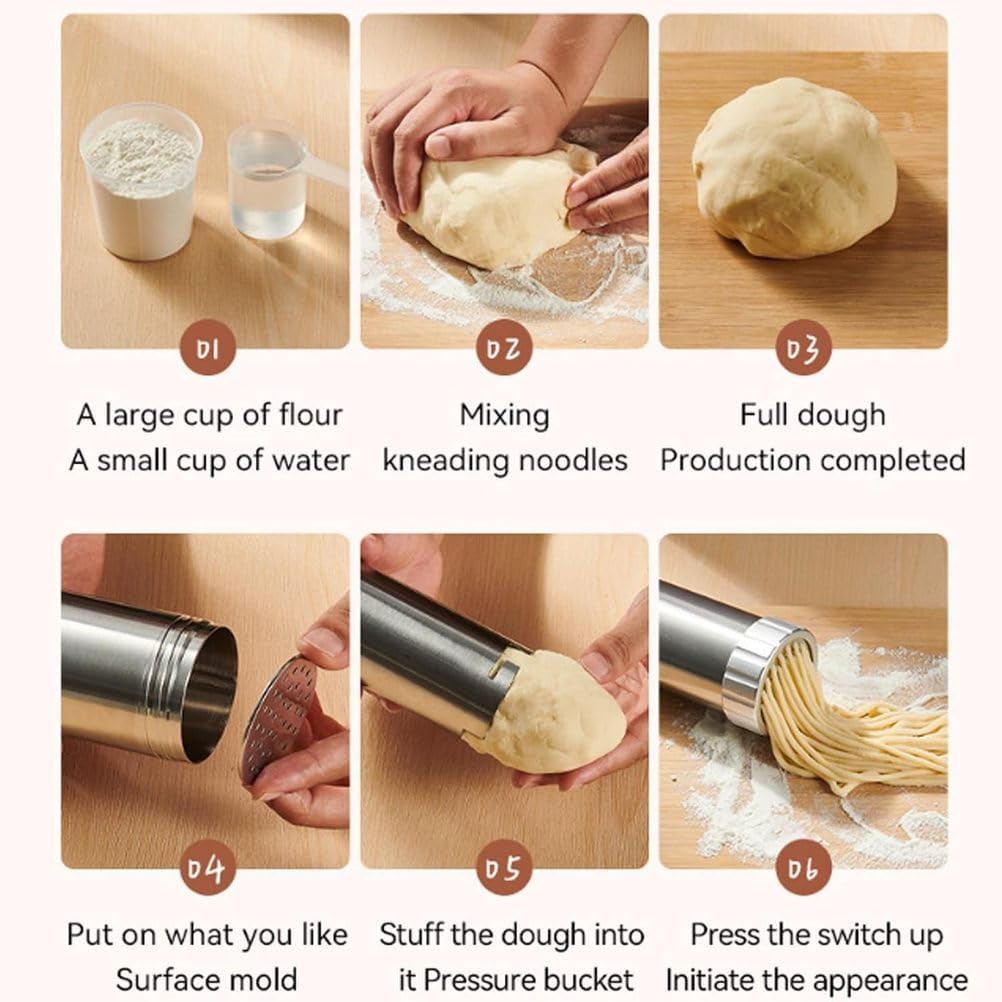 01
A large cup of flour
A small cup of water

02
Mixing
kneading noodles

03
Full dough
Production completed

04
Put on what you like
Surface mold

05
Stuff the dough into
it Pressure bucket

06
Press the switch up
Initiate the appearance