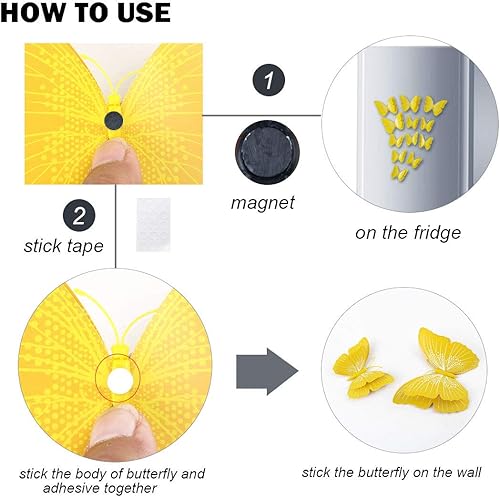 HOW TO USE

1

magnet

on the fridge

2

stick tape

stick the body of butterfly and adhesive together

stick the butterfly on the wall