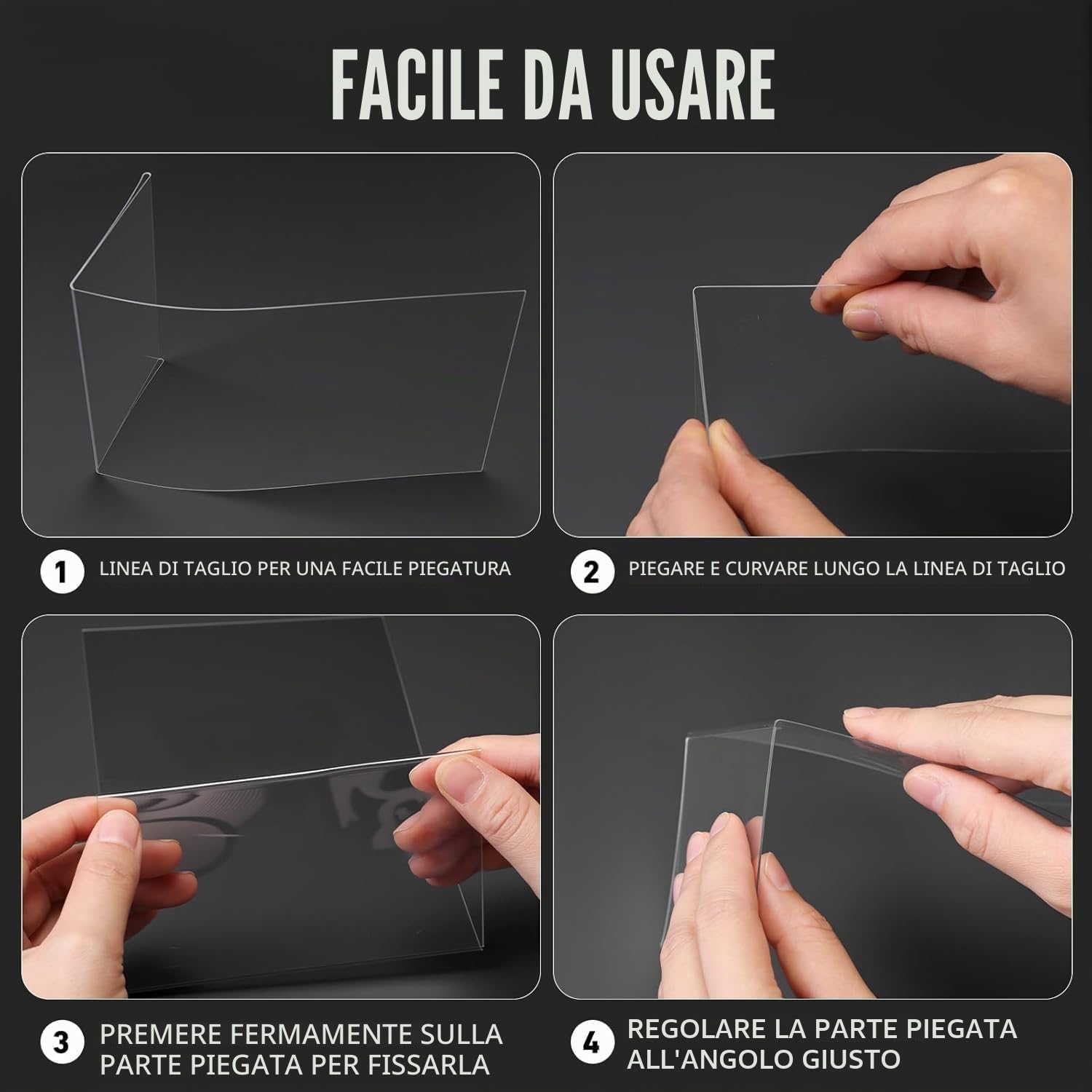 FACILE DA USARE

1 LINEA DI TAGLIO PER UNA FACILE PIEGATURA

2 PIEGARE E CURVARE LUNGO LA LINEA DI TAGLIO

3 PREMERE FERMAMENTE SULLA PARTE PIEGATA PER FISSARLA

4 REGOLARE LA PARTE PIEGATA ALL'ANGOLO GIUSTO