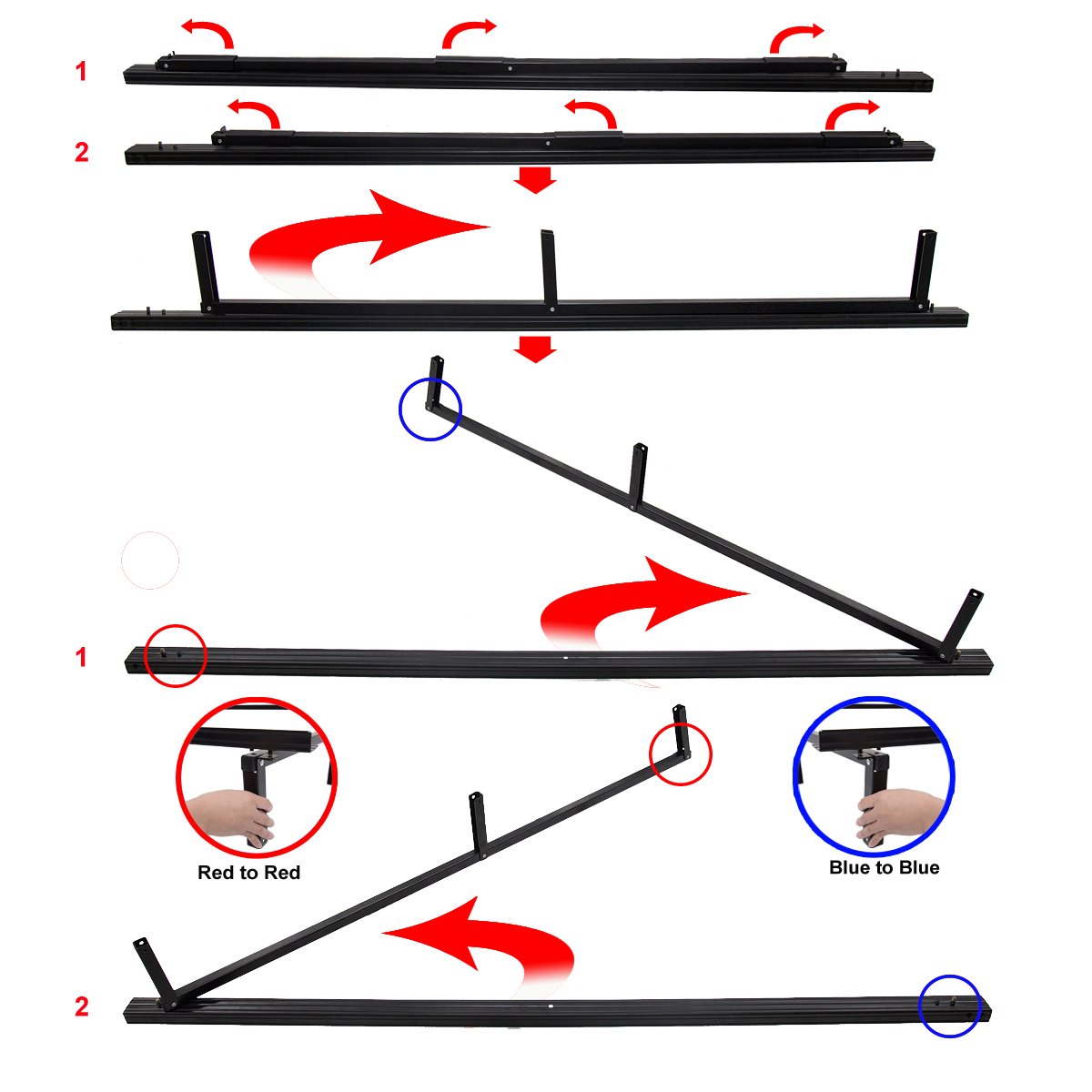 1

2

1

Red to Red

Blue to Blue

2