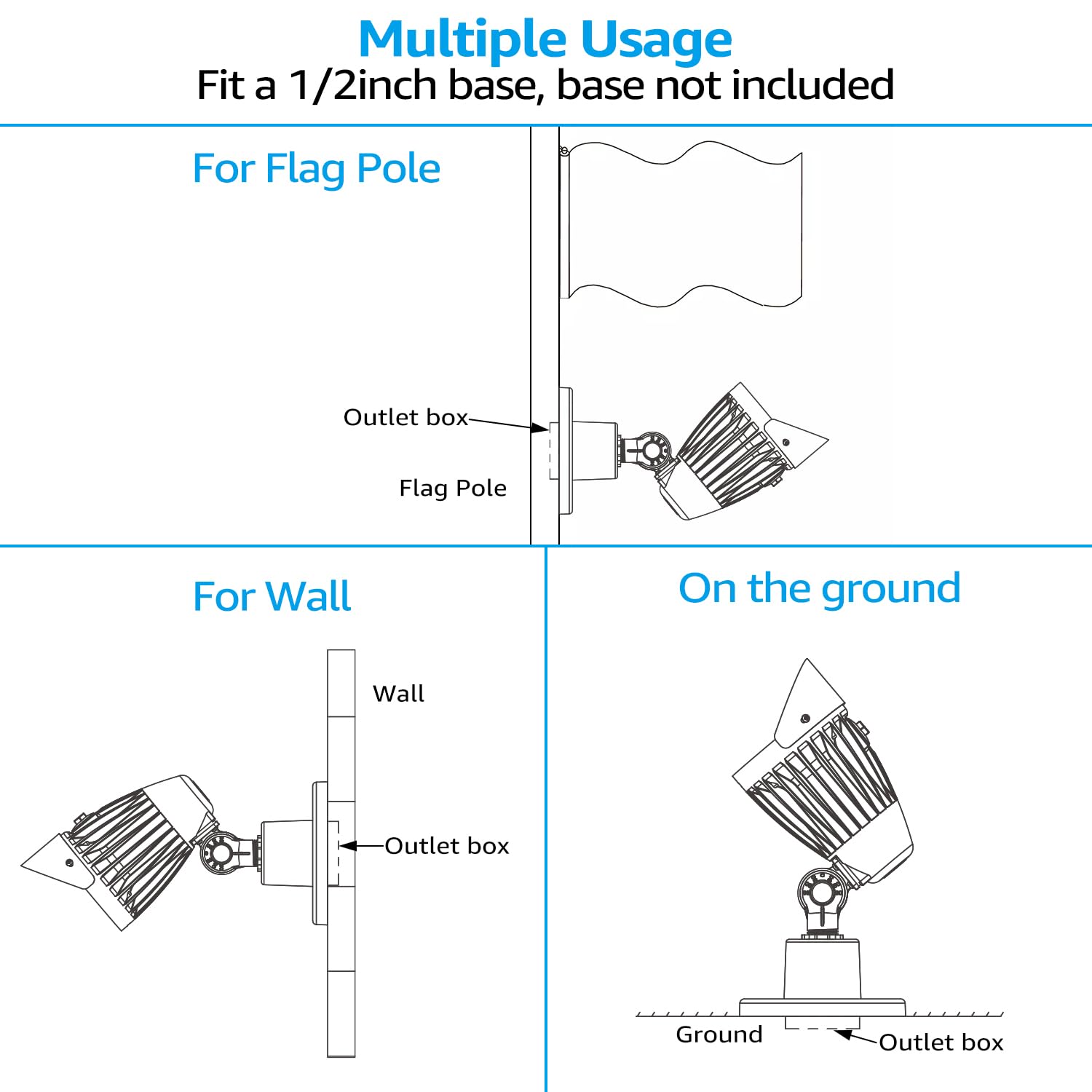 Multiple Usage
Fit a 1/2inch base, base not included

For Flag Pole

Outlet box

Flag Pole

For Wall

Wall

Outlet box

On the ground

Ground

Outlet box