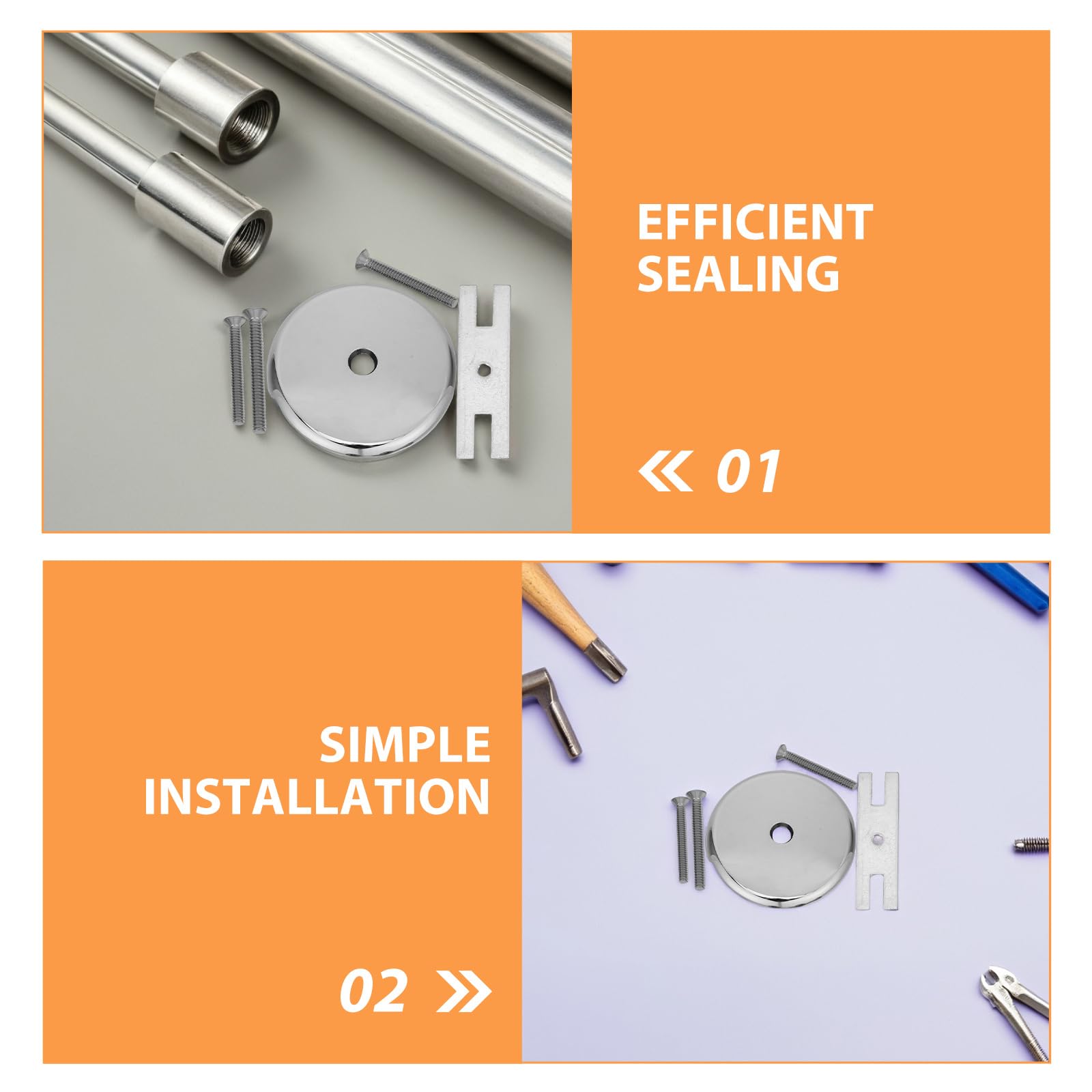 EFFICIENT SEALING

« 01

SIMPLE INSTALLATION

02 »