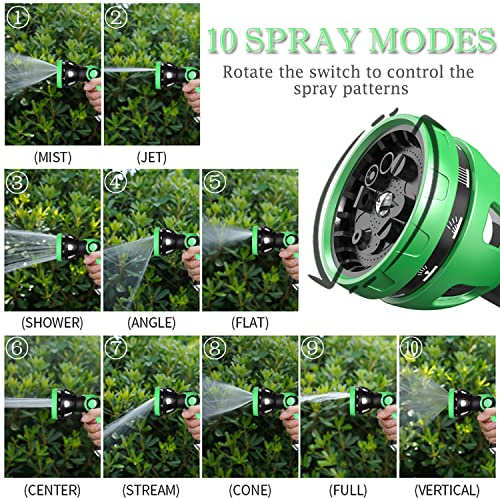 10 SPRAY MODES

Rotate the switch to control the spray patterns

①

(MIST)

②

(JET)

③

(SHOWER)

④

(ANGLE)

⑤

(FLAT)

⑥

(CENTER)

⑦

(STREAM)

⑧

(CONE)

⑨

(FULL)

⑩

(VERTICAL)