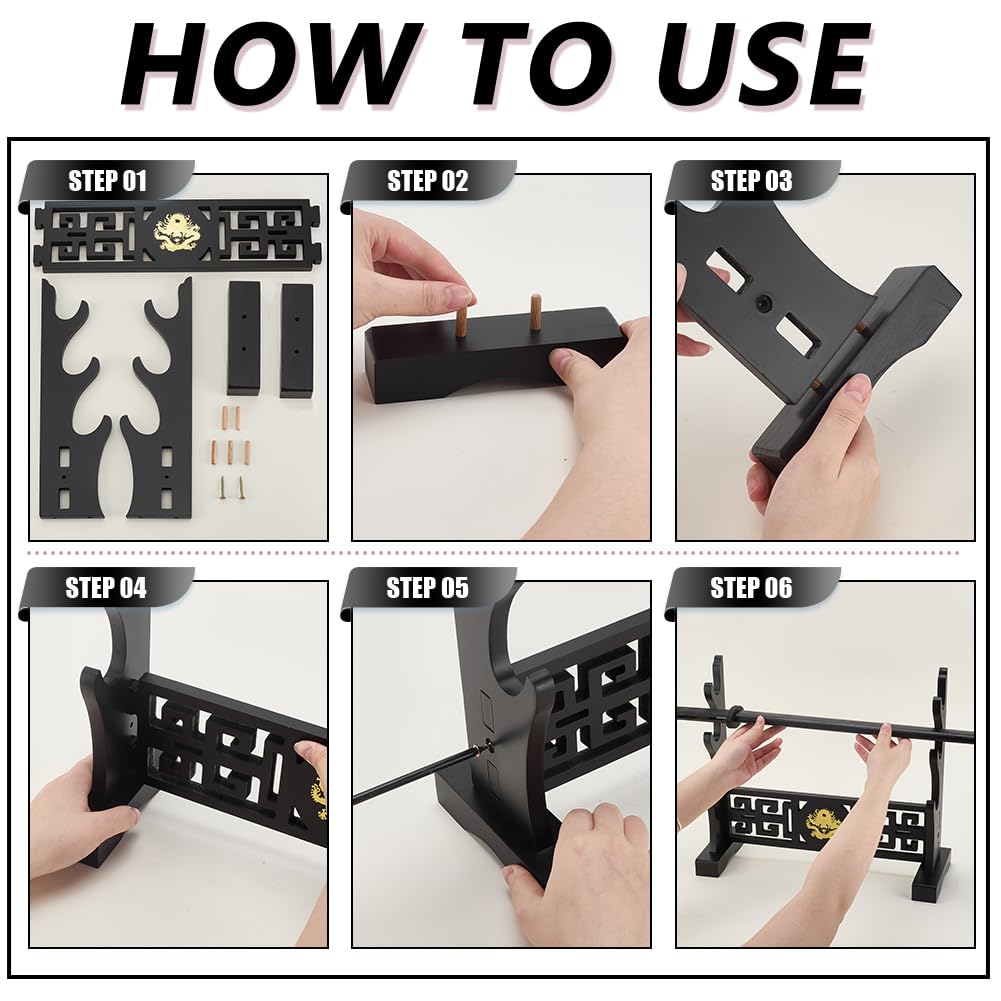 HOW TO USE

STEP 01

STEP 02

STEP 03

STEP 04

STEP 05

STEP 06