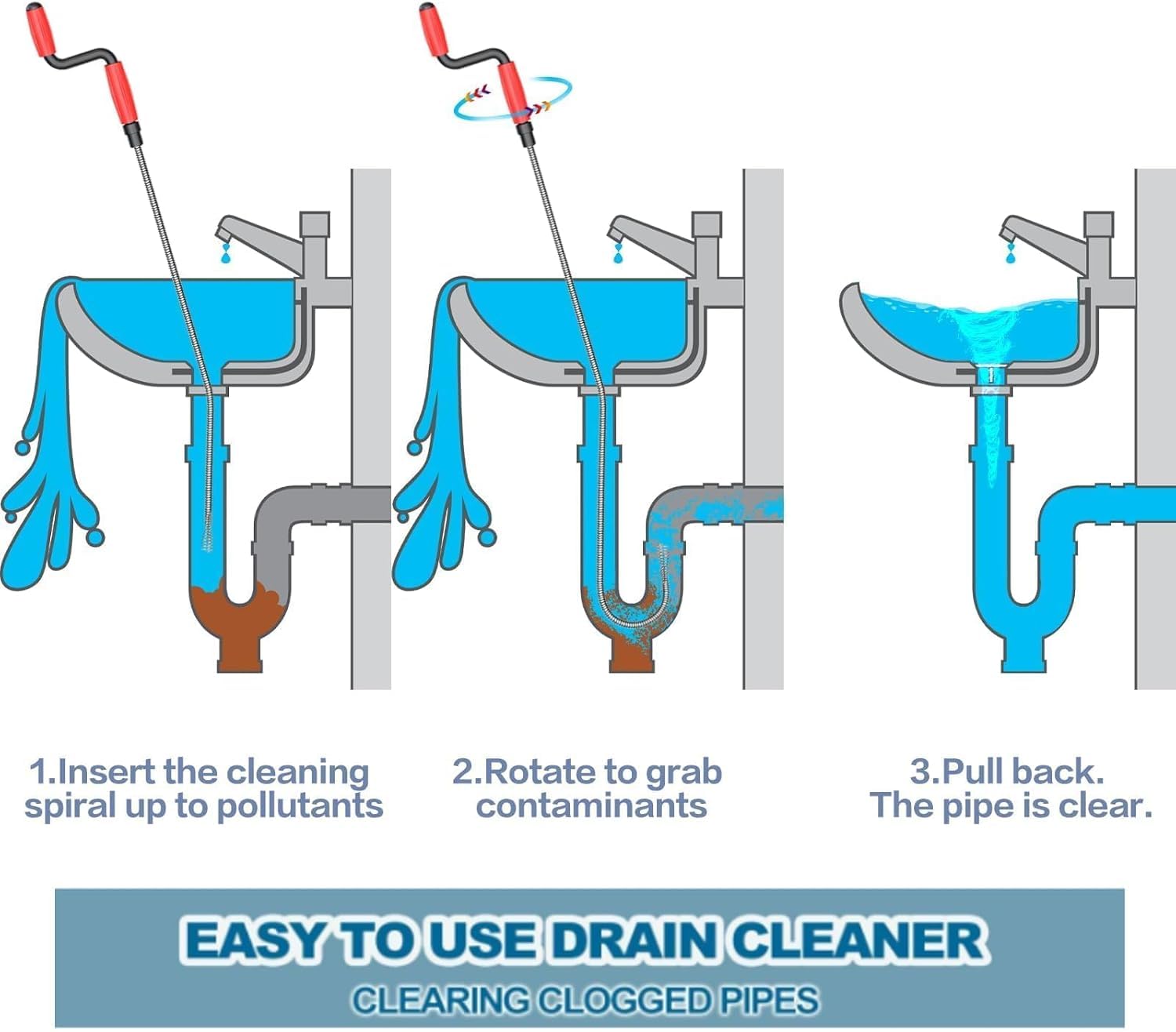 1.Insert the cleaning spiral up to pollutants

2.Rotate to grab contaminants

3.Pull back. The pipe is clear.

EASY TO USE DRAIN CLEANER

CLEARING CLOGGED PIPES