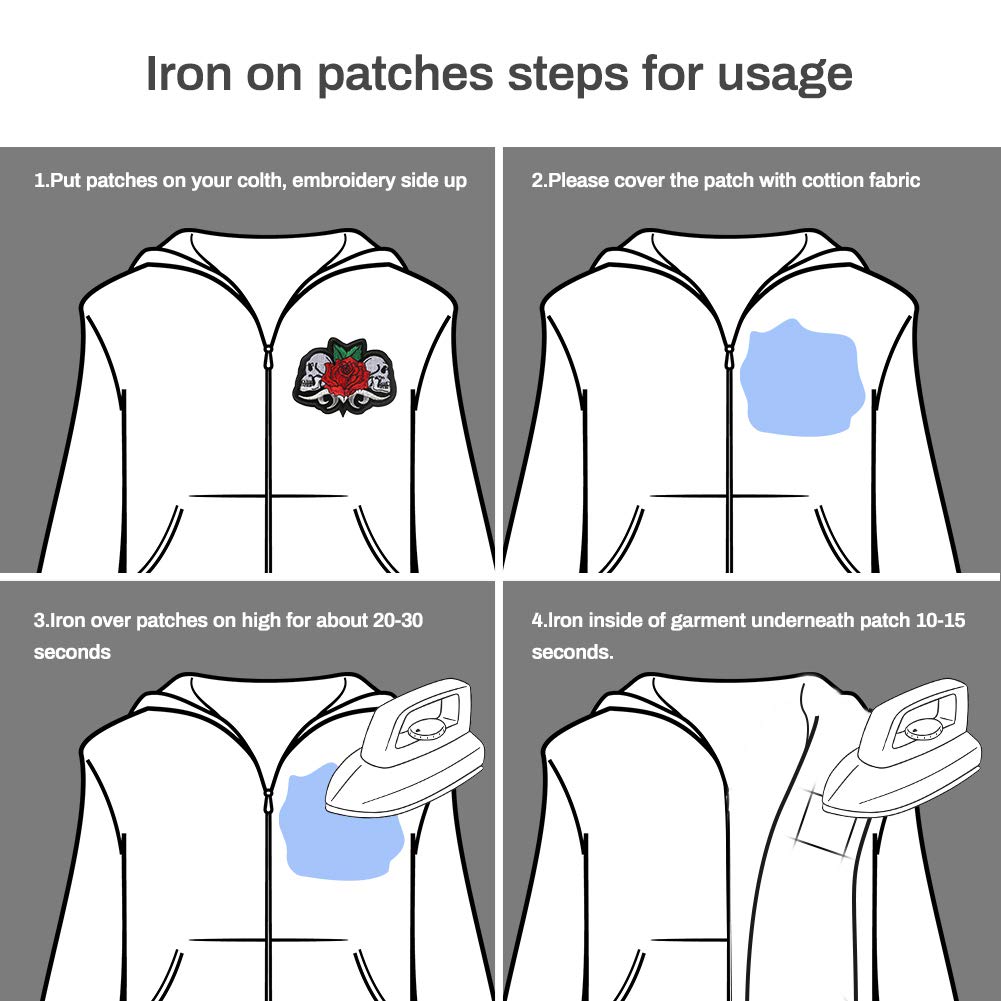 Iron on patches steps for usage

1.Put patches on your colth, embroidery side up

2.Please cover the patch with cottion fabric

3.Iron over patches on high for about 20-30 seconds

4.Iron inside of garment underneath patch 10-15 seconds.