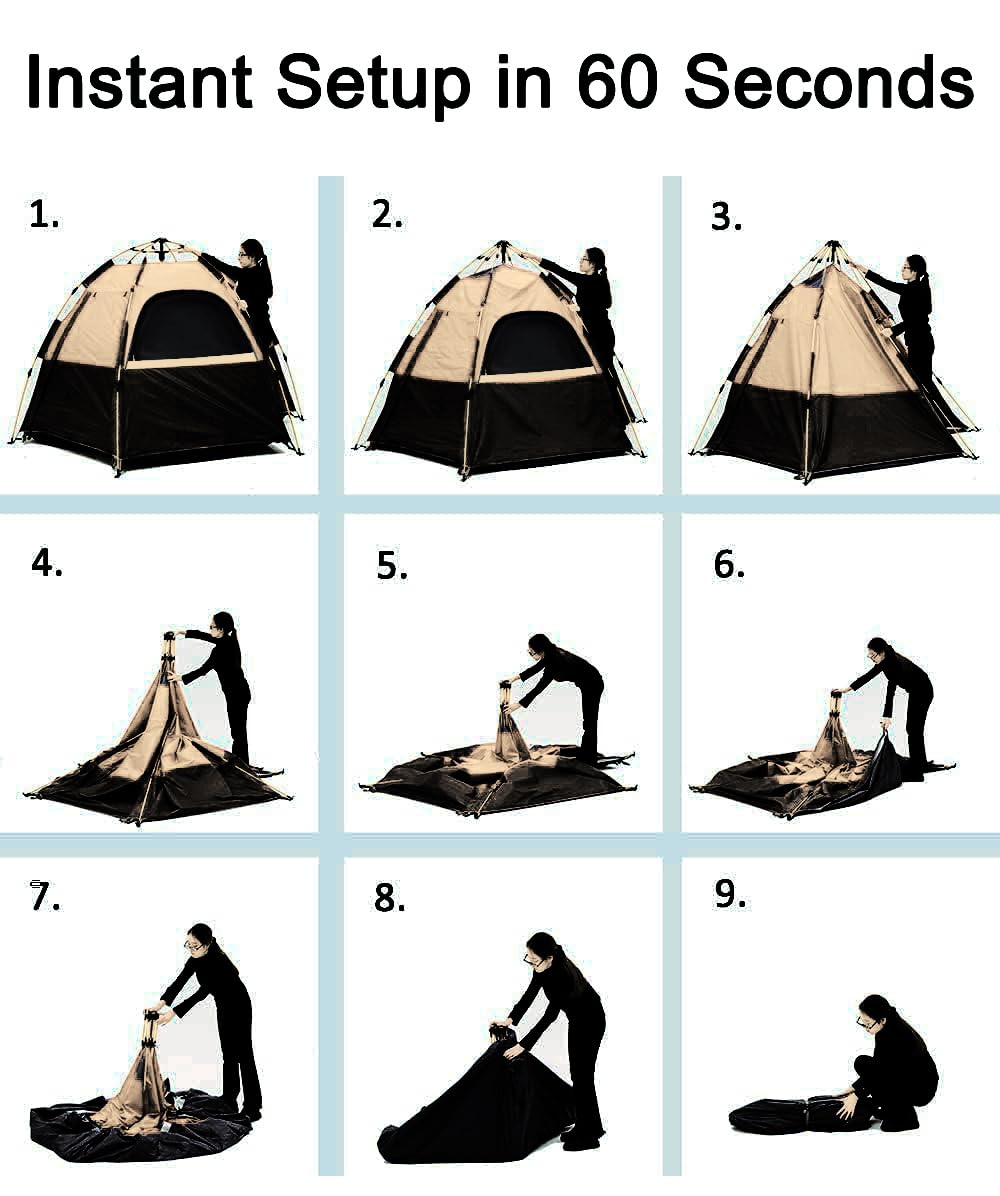 Instant Setup in 60 Seconds

1.

2.

3.

4.

5.

6.

7.

8.

9.