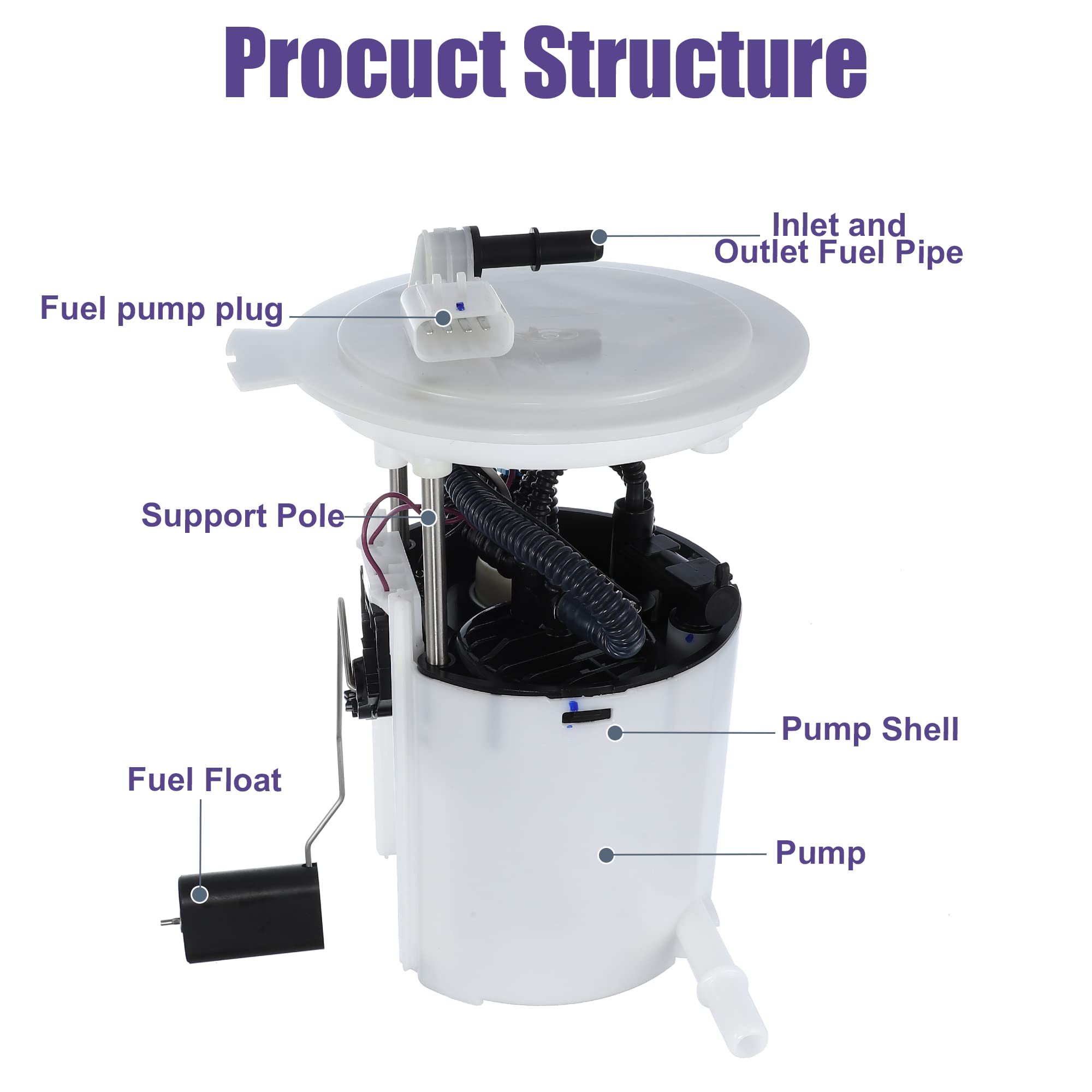 Procuct Structure

Inlet and Outlet Fuel Pipe

Fuel pump plug

Support Pole

Pump Shell

Fuel Float

Pump