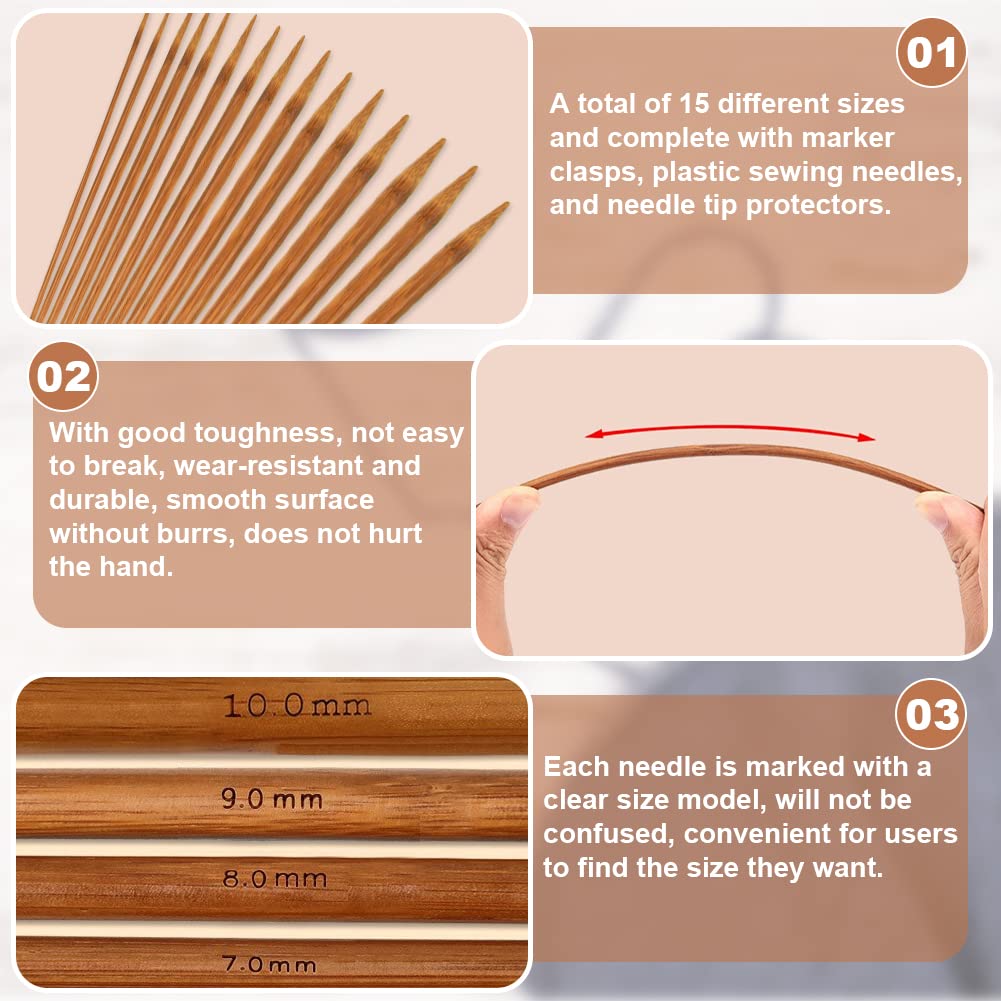 01

A total of 15 different sizes and complete with marker clasps, plastic sewing needles, and needle tip protectors.

02

With good toughness, not easy to break, wear-resistant and durable, smooth surface without burrs, does not hurt the hand.

10.0mm

9.0mm

8.0mm

7.0mm

03

Each needle is marked with a clear size model, will not be confused, convenient for users to find the size they want.