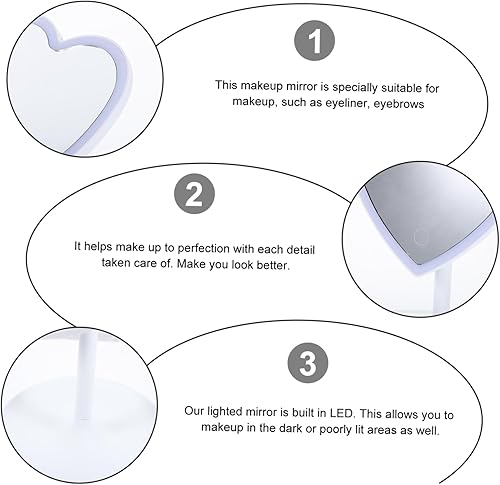 1

This makeup mirror is specially suitable for makeup, such as eyeliner, eyebrows

2

It helps make up to perfection with each detail taken care of. Make you look better.

3

Our lighted mirror is built in LED. This allows you to makeup in the dark or poorly lit areas as well.