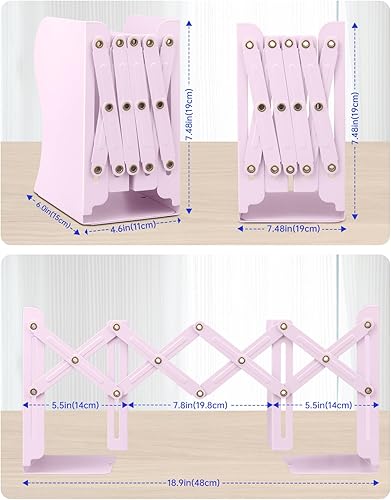 7.48in(19cm)
6.0in(15cm)
4.6in(11cm)
7.48in(19cm)
7.48in(19cm)
5.5in(14cm)
7.8in(19.8cm)
5.5in(14cm)
18.9in(48cm)