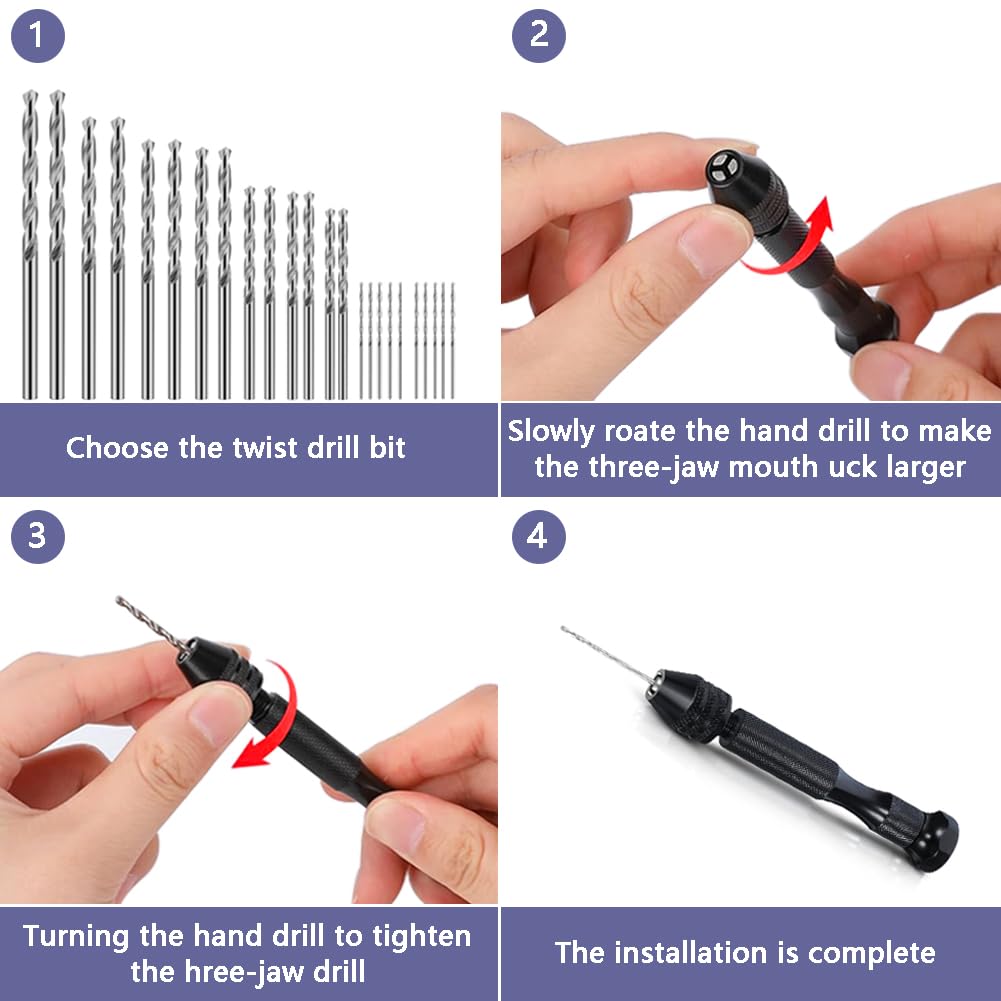 1

Choose the twist drill bit

2

Slowly roate the hand drill to make the three-jaw mouth uck larger

3

Turning the hand drill to tighten the hree-jaw drill

4

The installation is complete