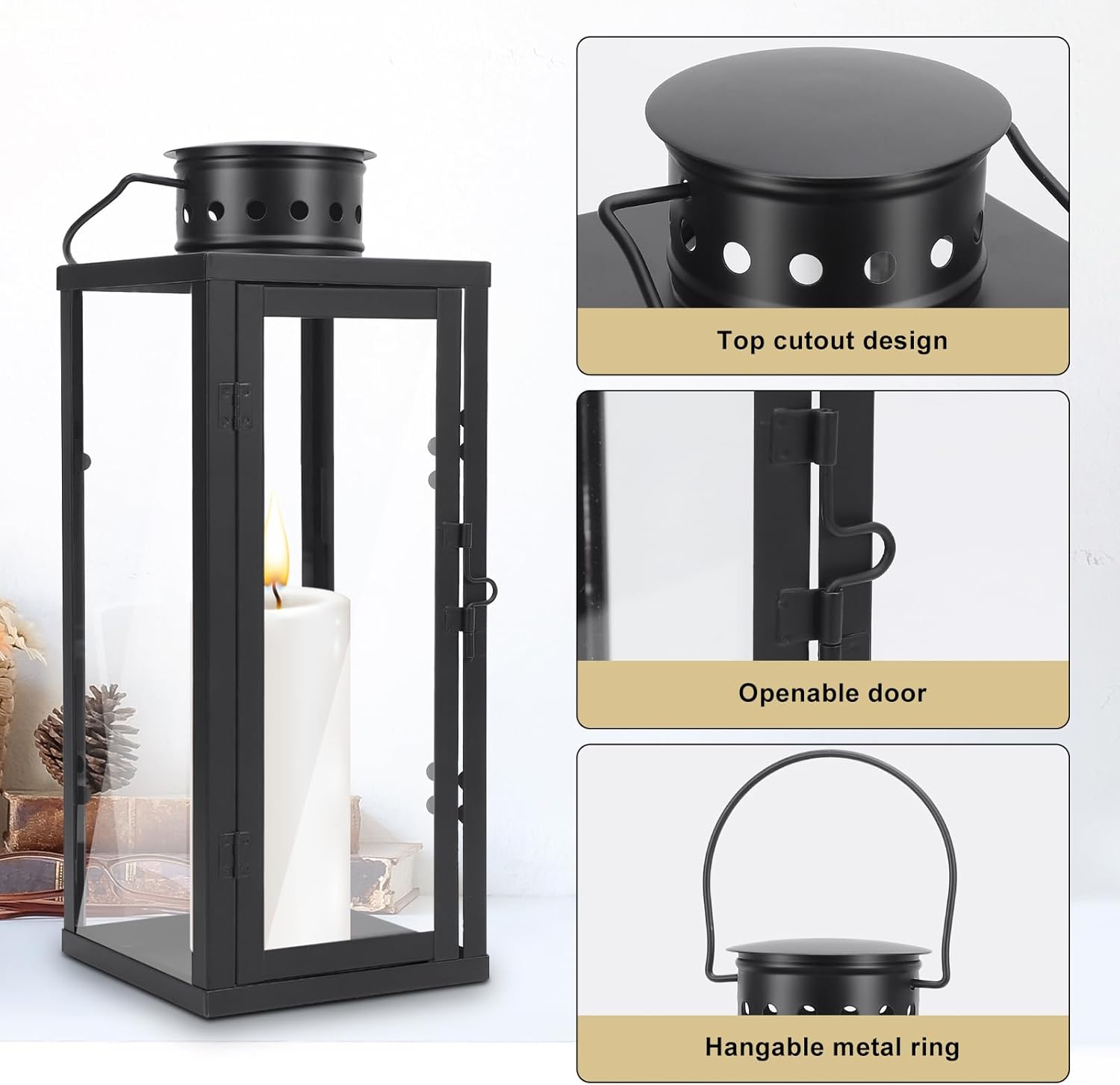 Top cutout design

Openable door

Hangable metal ring